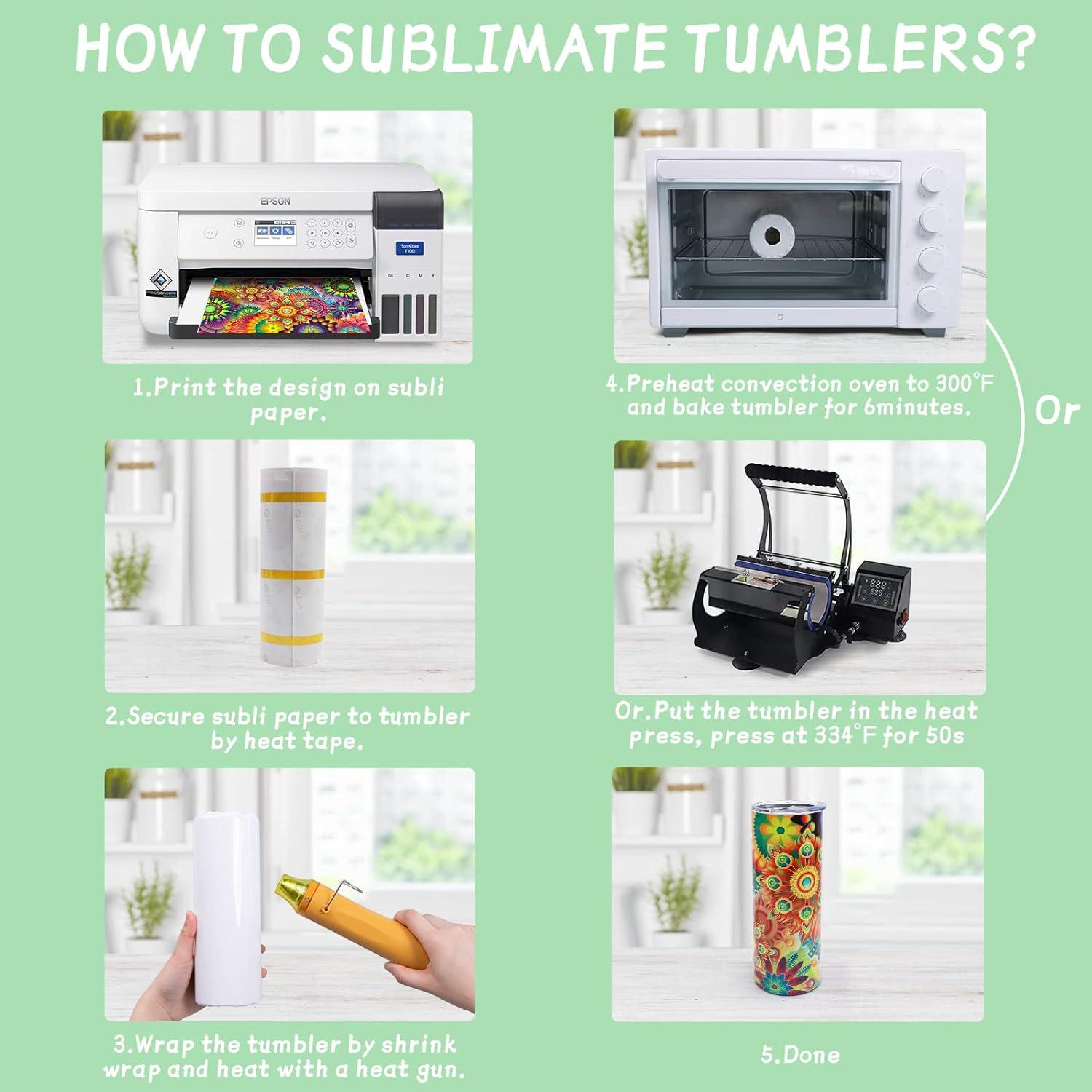 HOW TO SUBLIMATE TUMBLERS?

EPSON

SureColor F100

BK C M Y

1.Print the design on subli paper.

2.Secure subli paper to tumbler by heat tape.

3.Wrap the tumbler by shrink wrap and heat with a heat gun.

4.Preheat convection oven to 300°F and bake tumbler for 6minutes.

Or

Or.Put the tumbler in the heat press, press at 334°F for 50s

5.Done