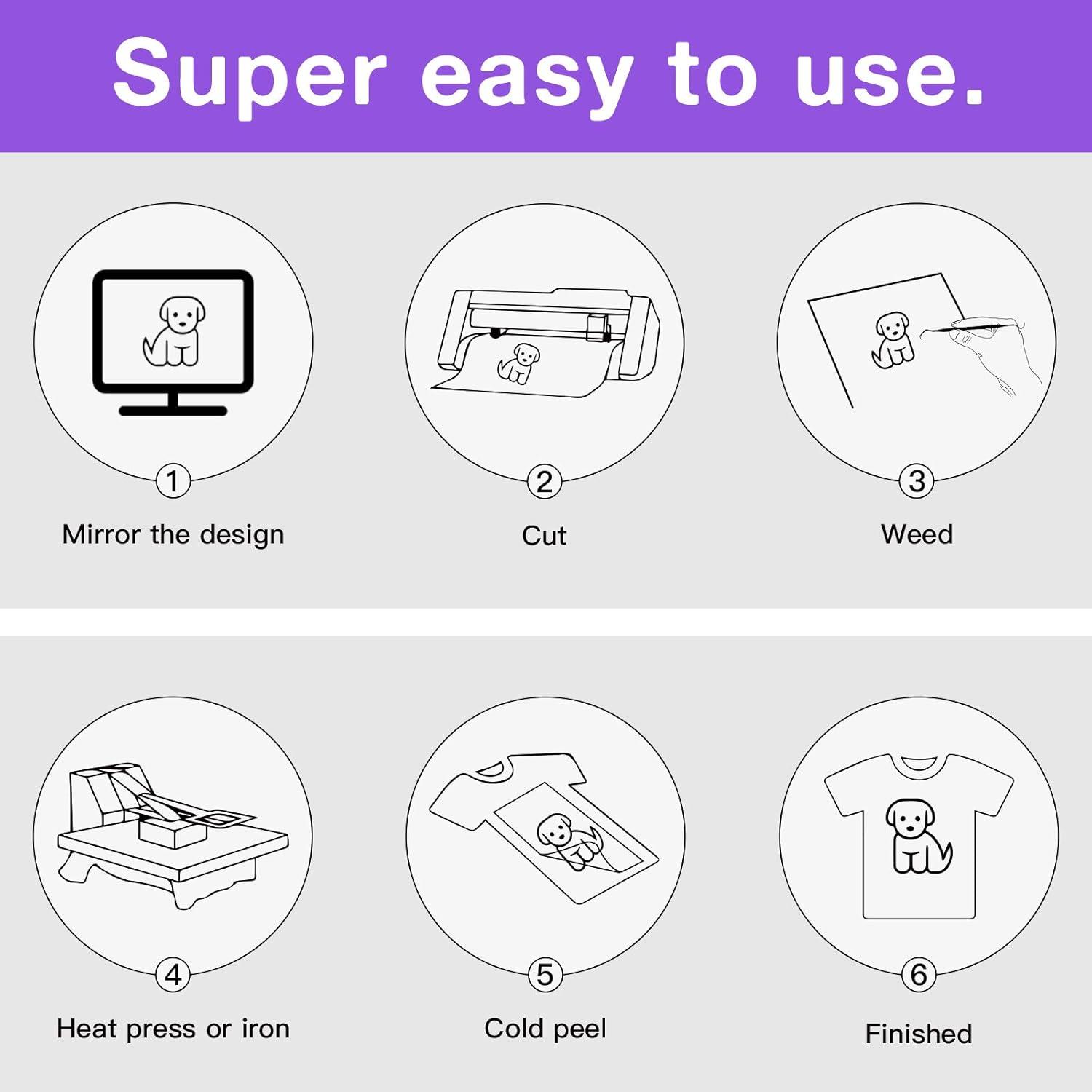 Super easy to use.

1
Mirror the design

2
Cut

3
Weed

4
Heat press or iron

5
Cold peel

6
Finished