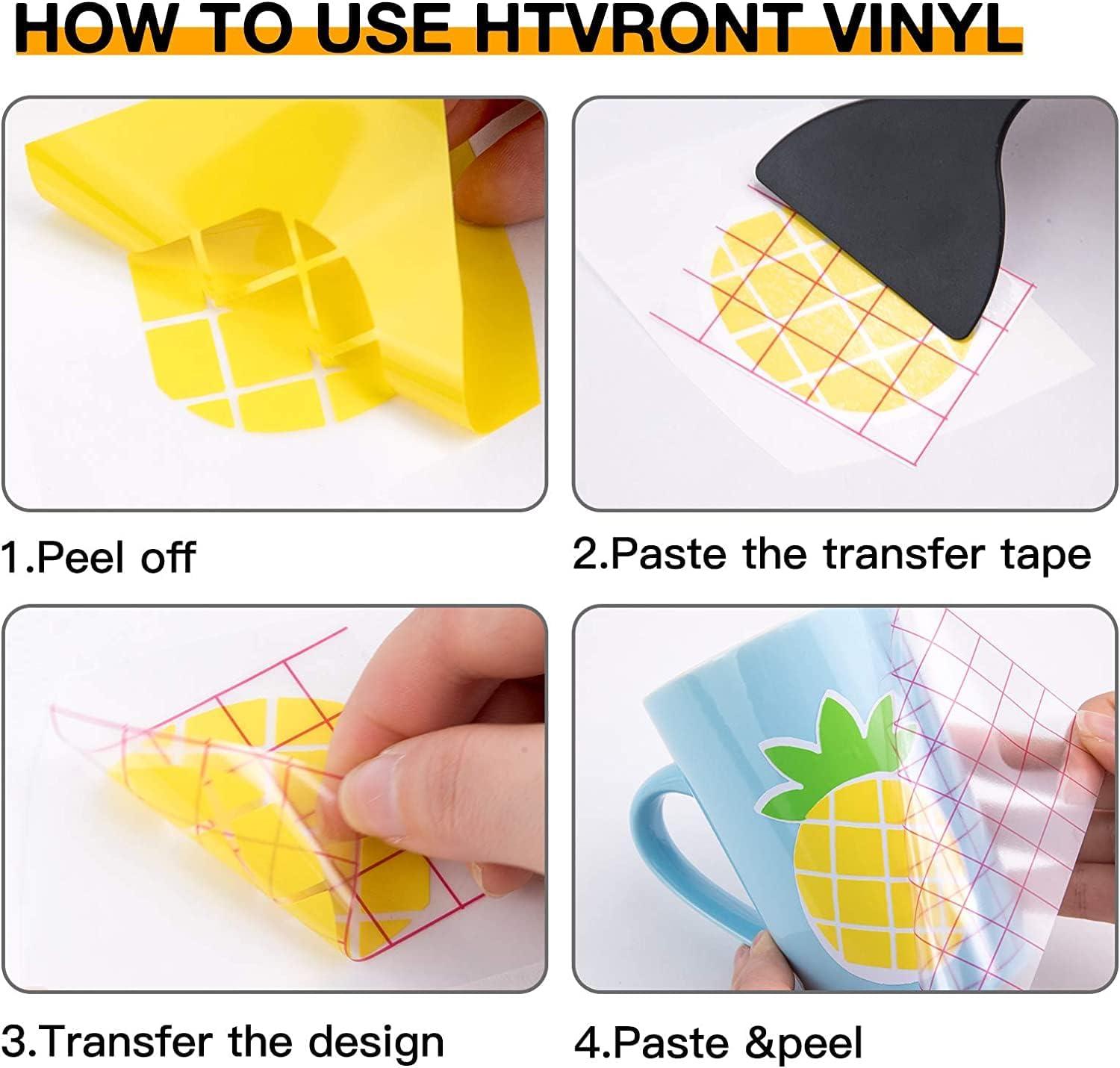 HOW TO USE HTVRONT VINYL

1.Peel off

2.Paste the transfer tape

3.Transfer the design

4.Paste &peel