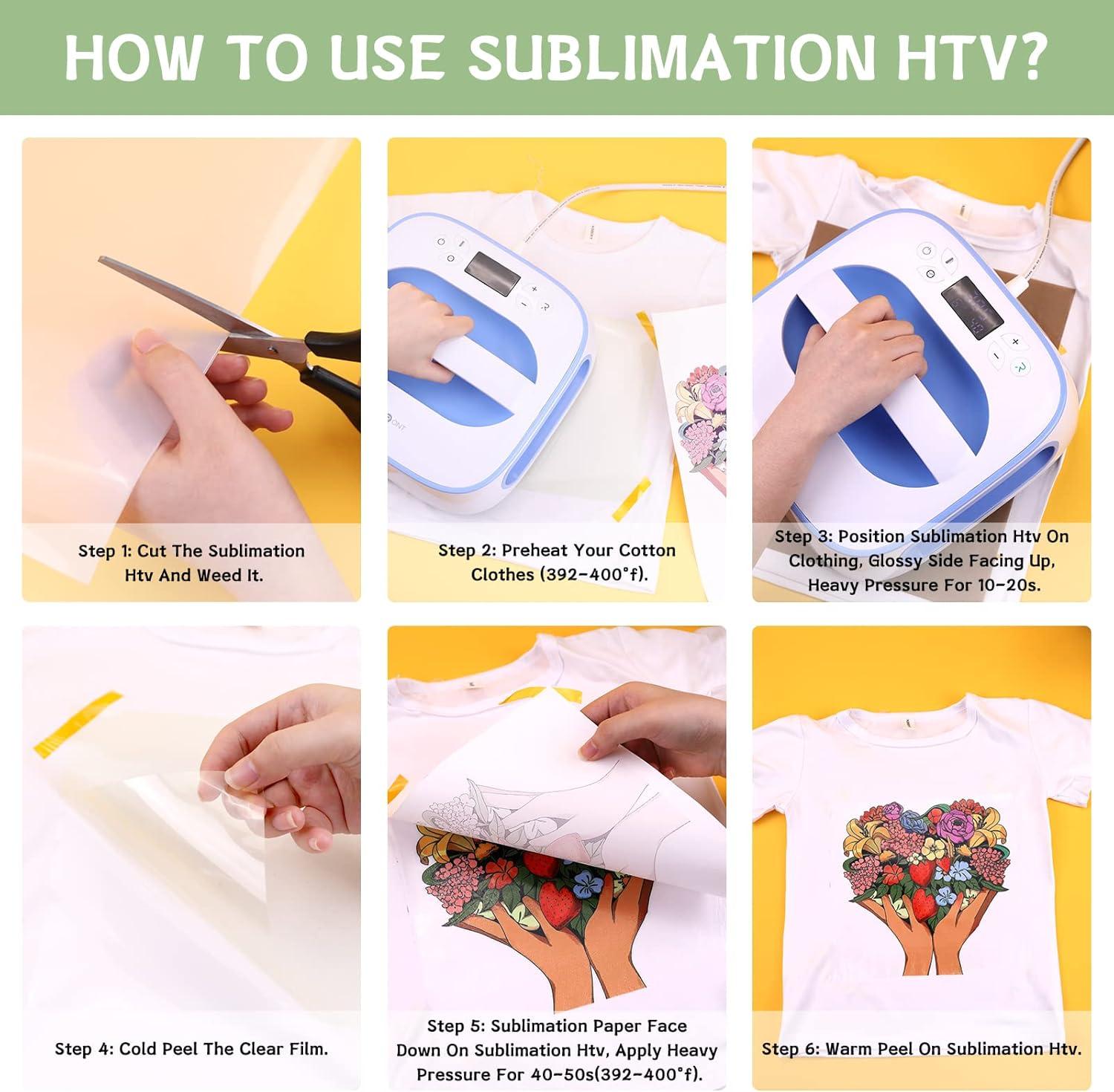 HOW TO USE SUBLIMATION HTV?

Step 1: Cut The Sublimation Htv And Weed It.

Step 2: Preheat Your Cotton Clothes (392-400°f).

Step 3: Position Sublimation Htv On Clothing, Glossy Side Facing Up, Heavy Pressure For 10-20s.

Step 4: Cold Peel The Clear Film.

Step 5: Sublimation Paper Face Down On Sublimation Htv, Apply Heavy Pressure For 40-50s(392-400°f).

Step 6: Warm Peel On Sublimation Htv.