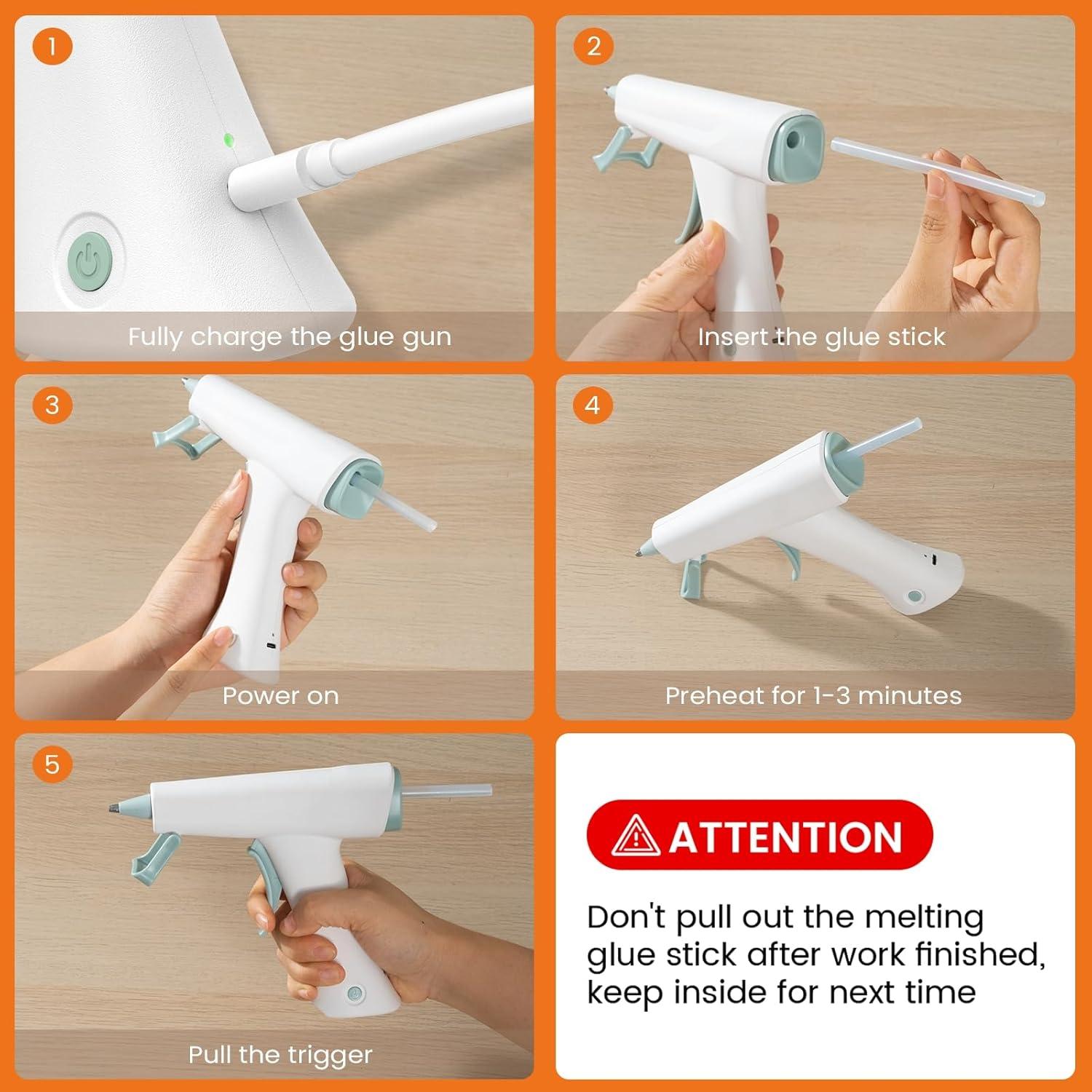 1
Fully charge the glue gun

2
Insert the glue stick

3
Power on

4
Preheat for 1-3 minutes

5
Pull the trigger

ATTENTION

Don't pull out the melting glue stick after work finished, keep inside for next time