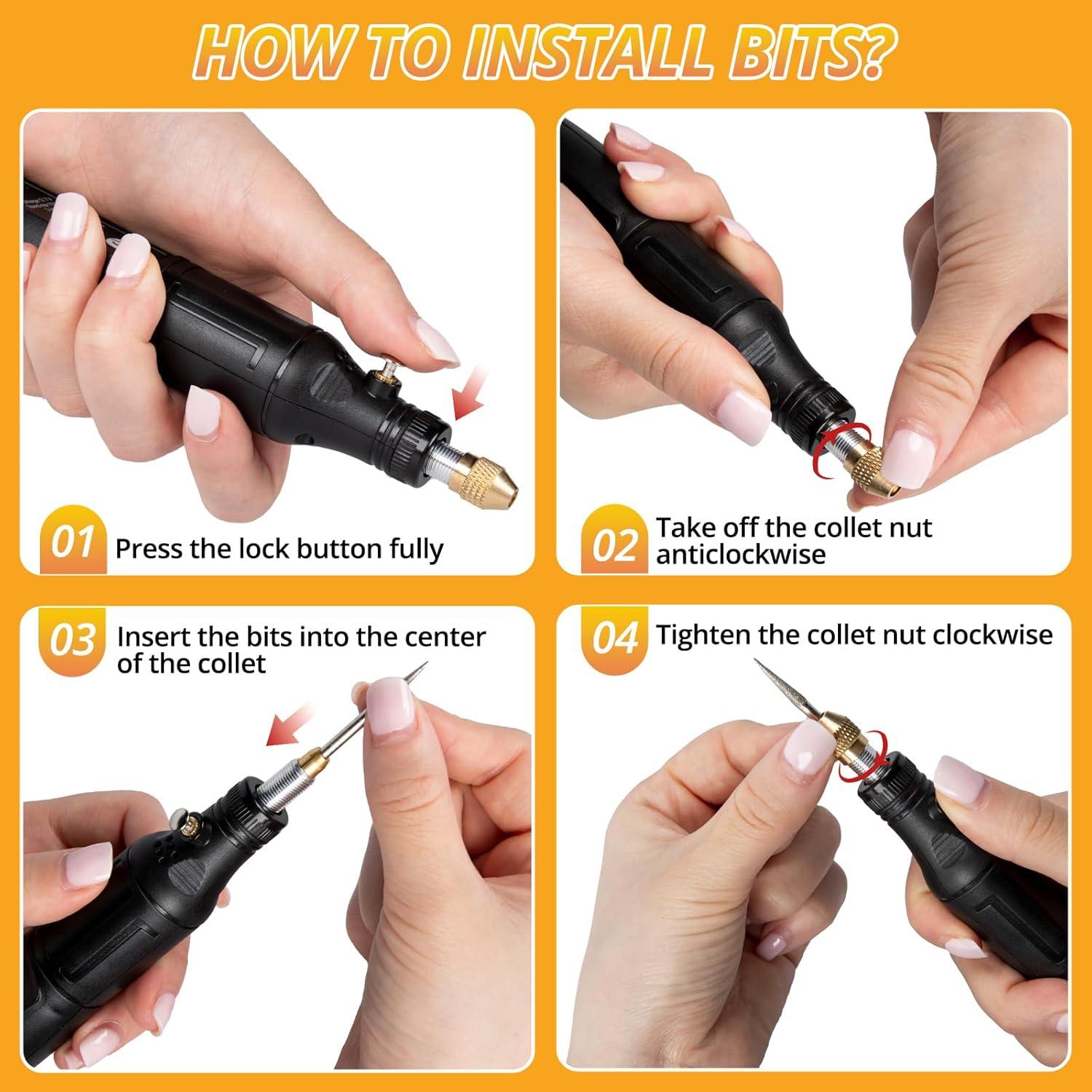 HOW TO INSTALL BITS?

01 Press the lock button fully

02 Take off the collet nut anticlockwise

03 Insert the bits into the center of the collet

04 Tighten the collet nut clockwise