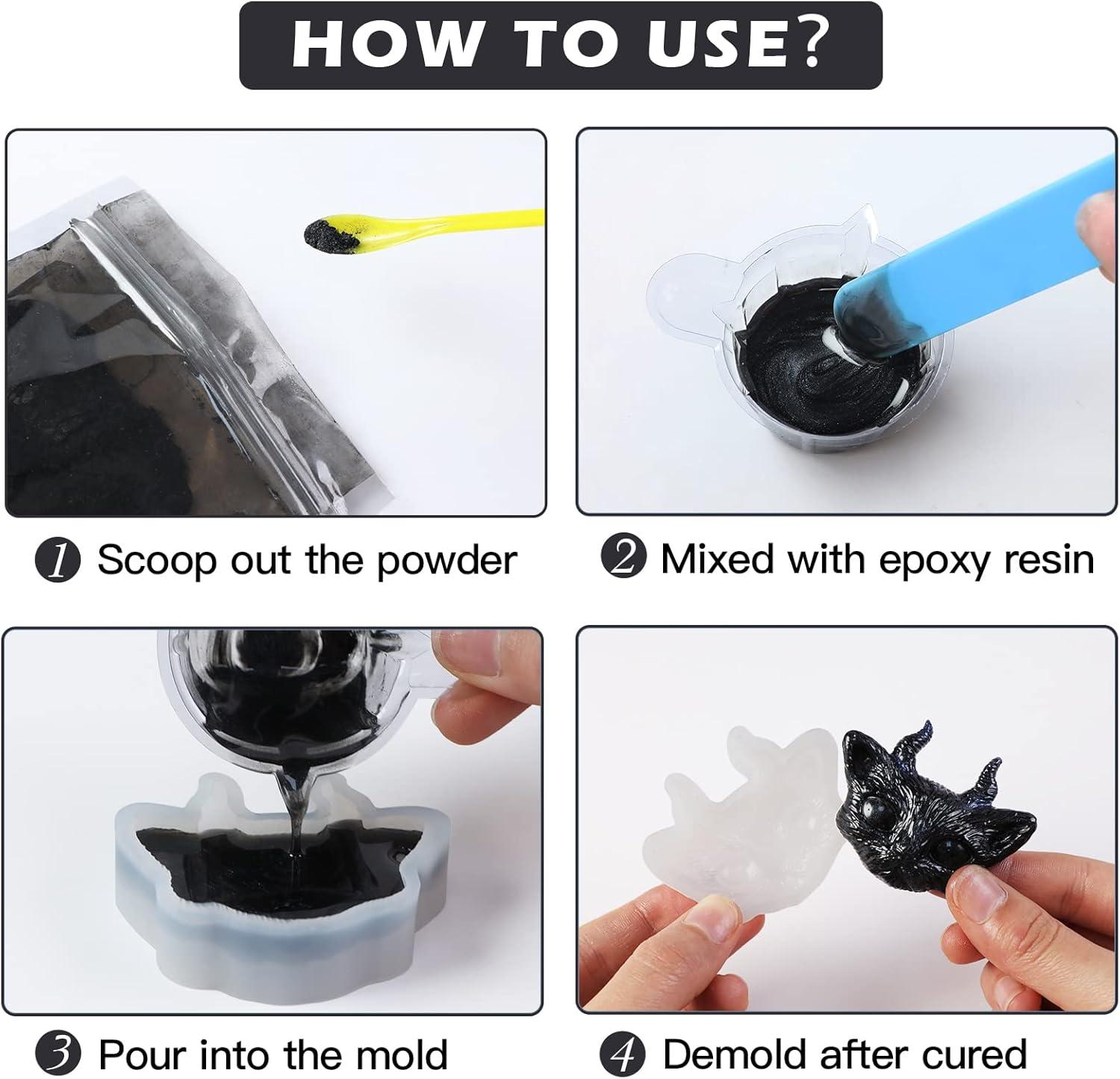 HOW TO USE?

1 Scoop out the powder

2 Mixed with epoxy resin

3 Pour into the mold

4 Demold after cured