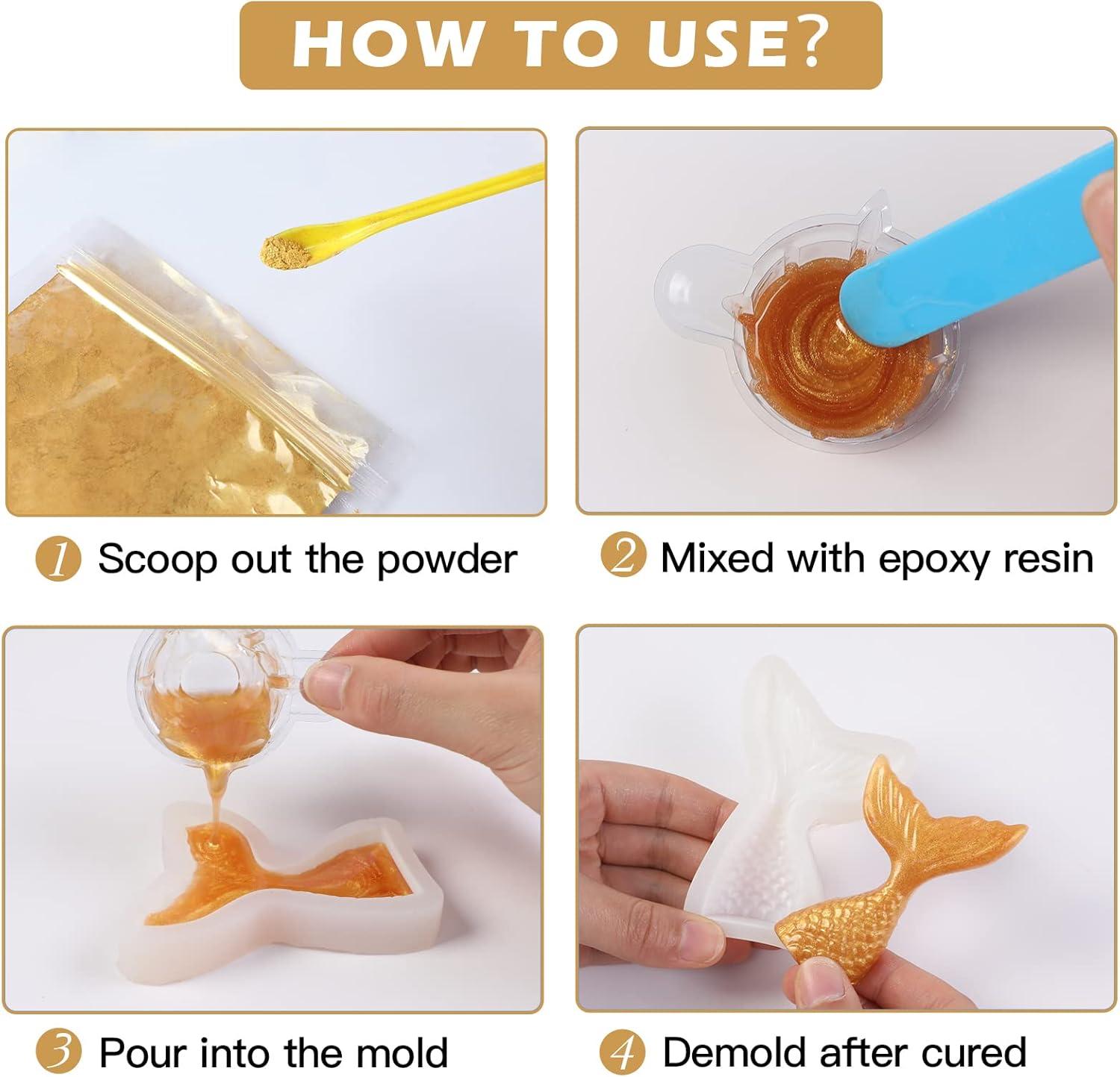 HOW TO USE?

1 Scoop out the powder

2 Mixed with epoxy resin

3 Pour into the mold

4 Demold after cured