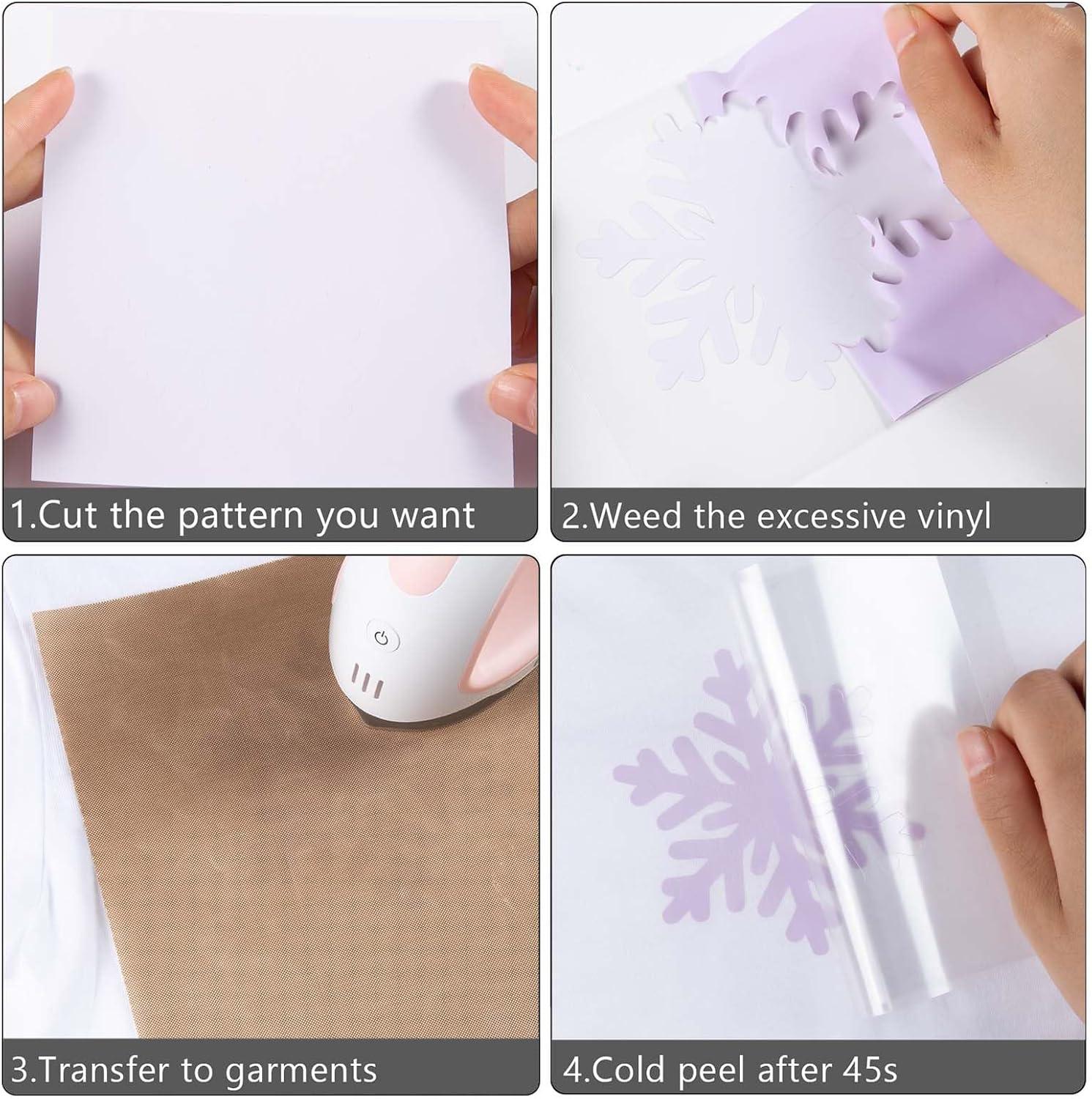 1.Cut the pattern you want

2.Weed the excessive vinyl

3.Transfer to garments

4.Cold peel after 45s