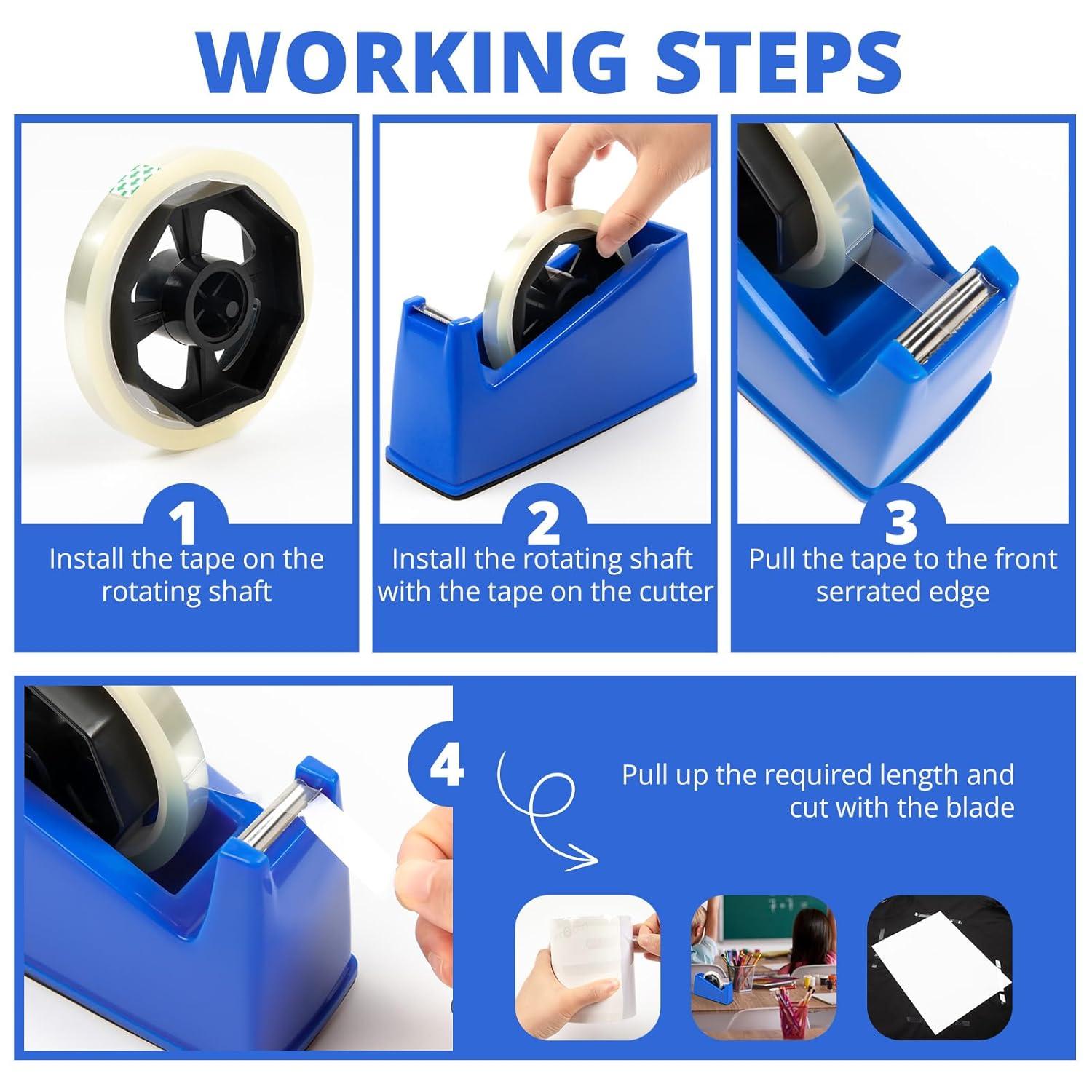 WORKING STEPS

1
Install the tape on the rotating shaft

2
Install the rotating shaft with the tape on the cutter

3
Pull the tape to the front serrated edge

4
Pull up the required length and cut with the blade