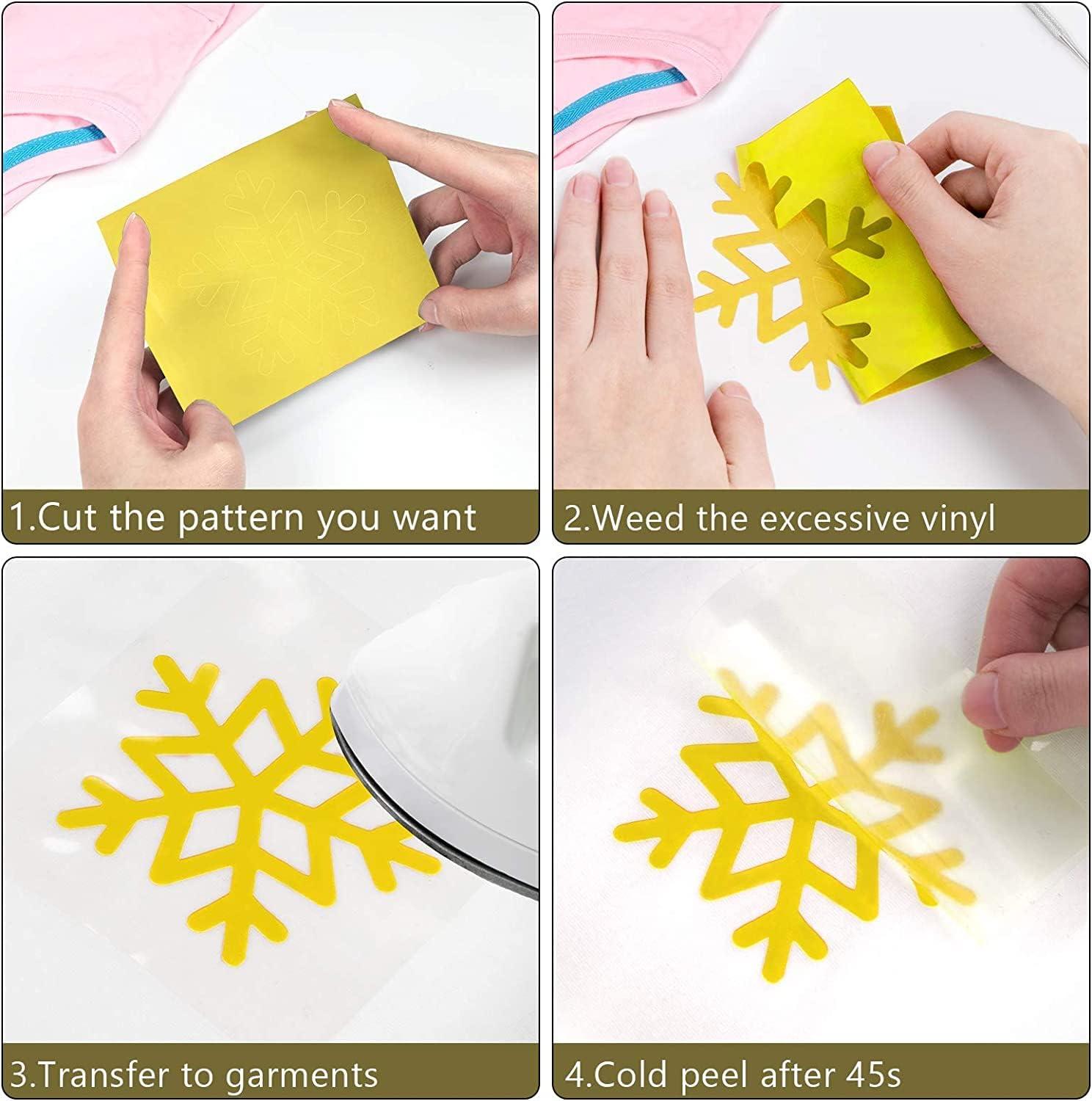 1.Cut the pattern you want

2.Weed the excessive vinyl

3.Transfer to garments

4.Cold peel after 45s