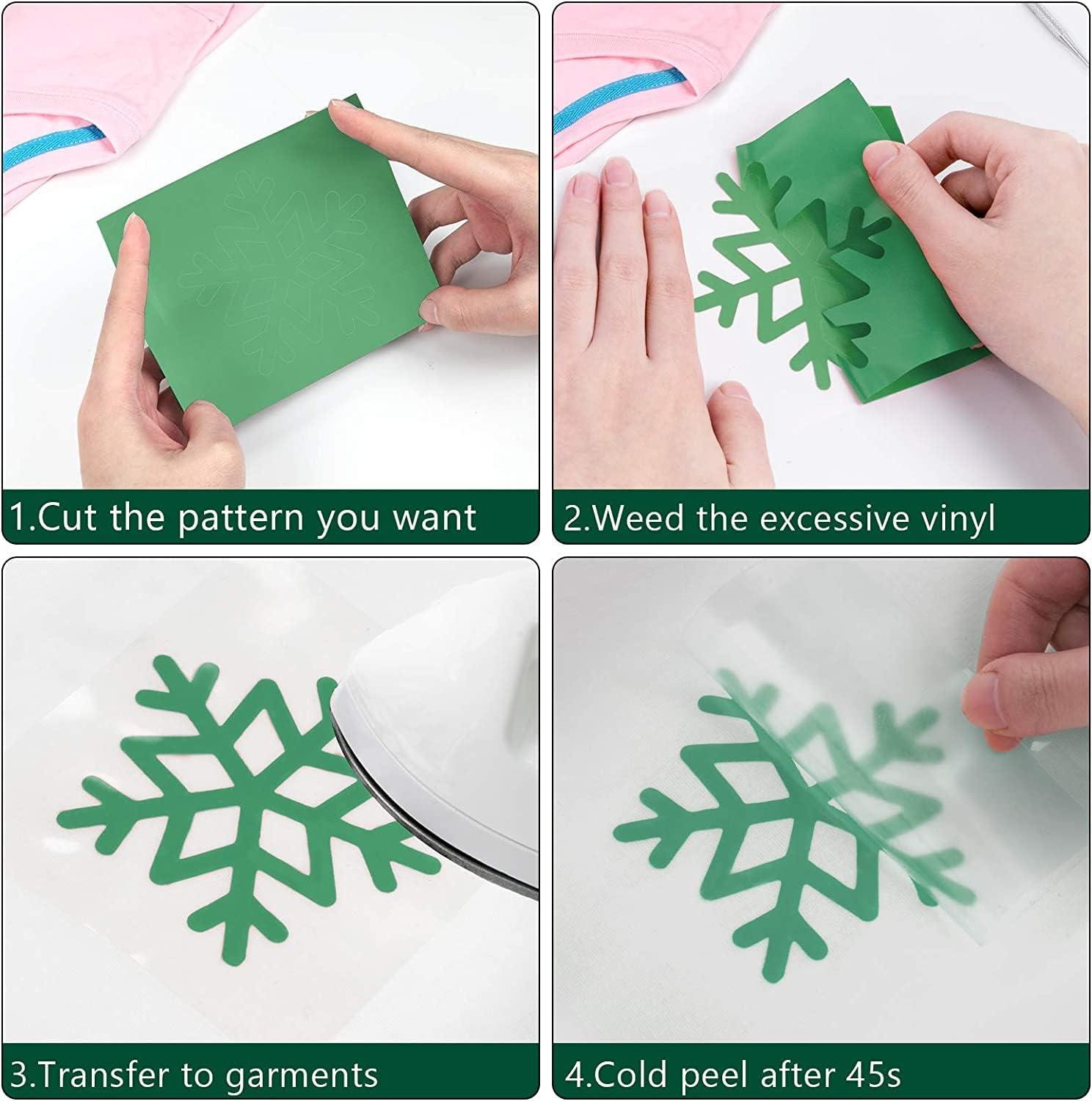 1.Cut the pattern you want

2.Weed the excessive vinyl

3.Transfer to garments

4.Cold peel after 45s