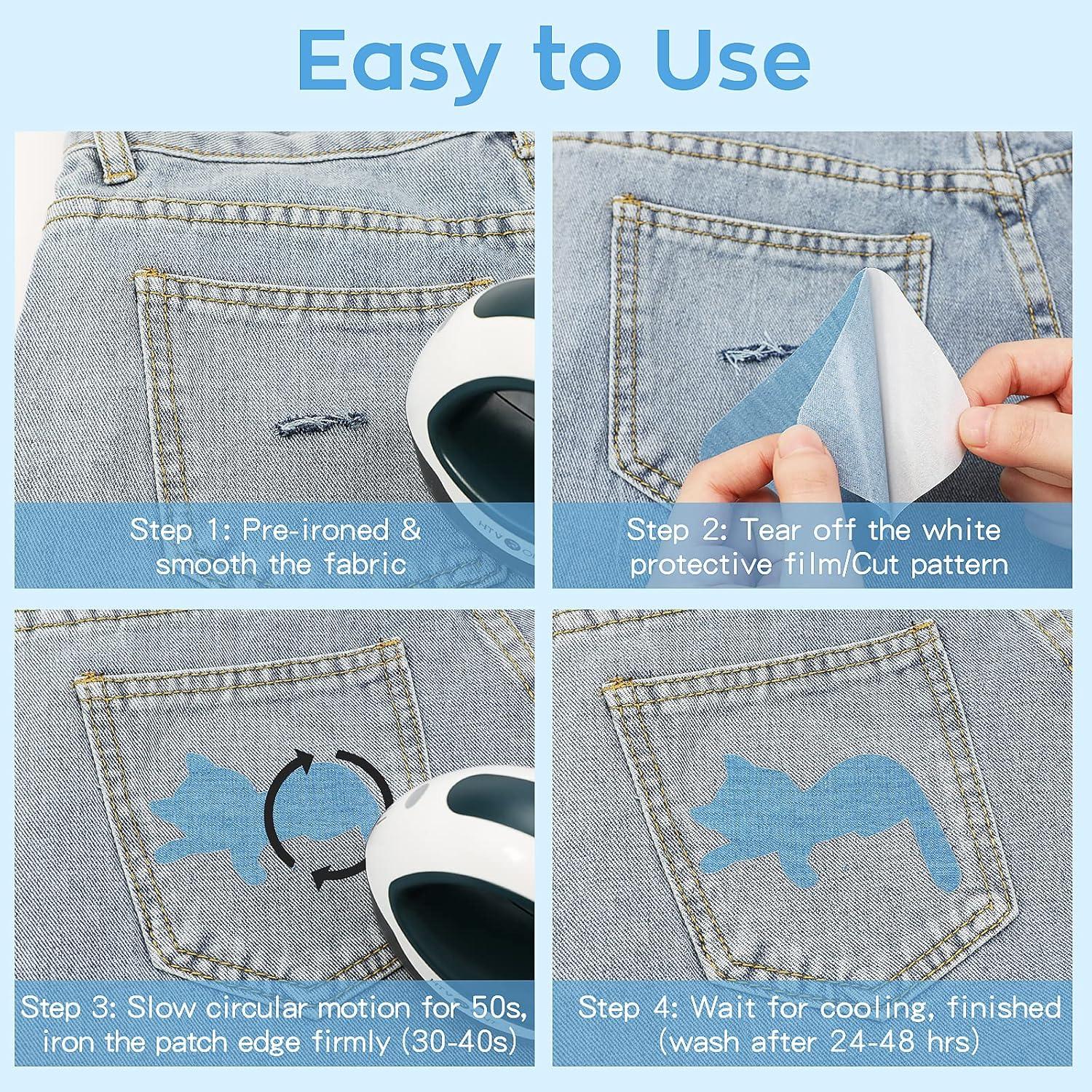 Easy to Use

Step 1: Pre-ironed & smooth the fabric

Step 2: Tear off the white protective film/Cut pattern

Step 3: Slow circular motion for 50s, iron the patch edge firmly (30-40s)

Step 4: Wait for cooling, finished (wash after 24-48 hrs)