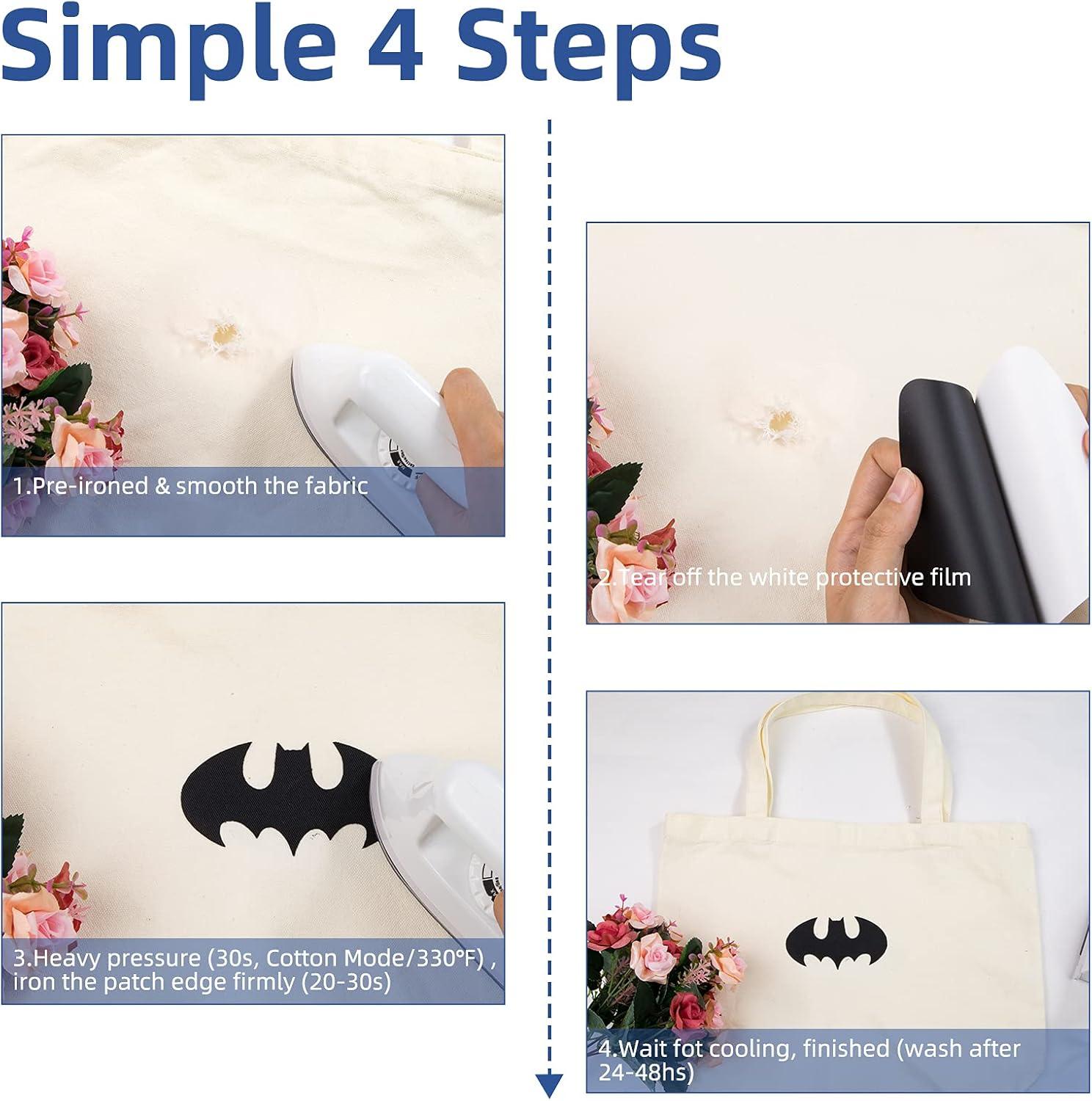 Simple 4 Steps

1.Pre-ironed & smooth the fabric

2.Tear off the white protective film

3.Heavy pressure (30s, Cotton Mode/330°F) , iron the patch edge firmly (20-30s)

4.Wait fot cooling, finished (wash after 24-48hs)