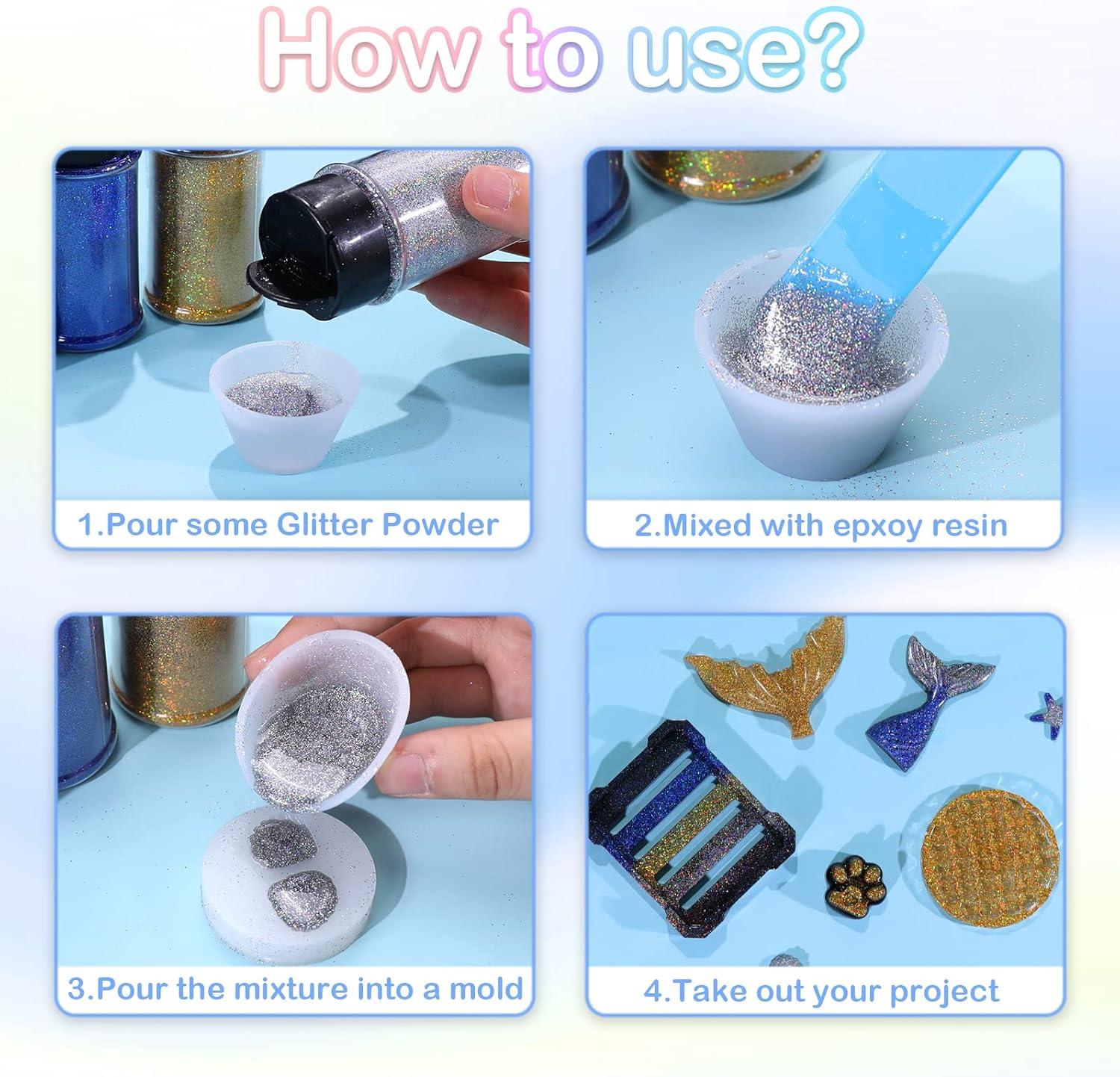 How to use?

1.Pour some Glitter Powder

2.Mixed with epxoy resin

3.Pour the mixture into a mold

4.Take out your project