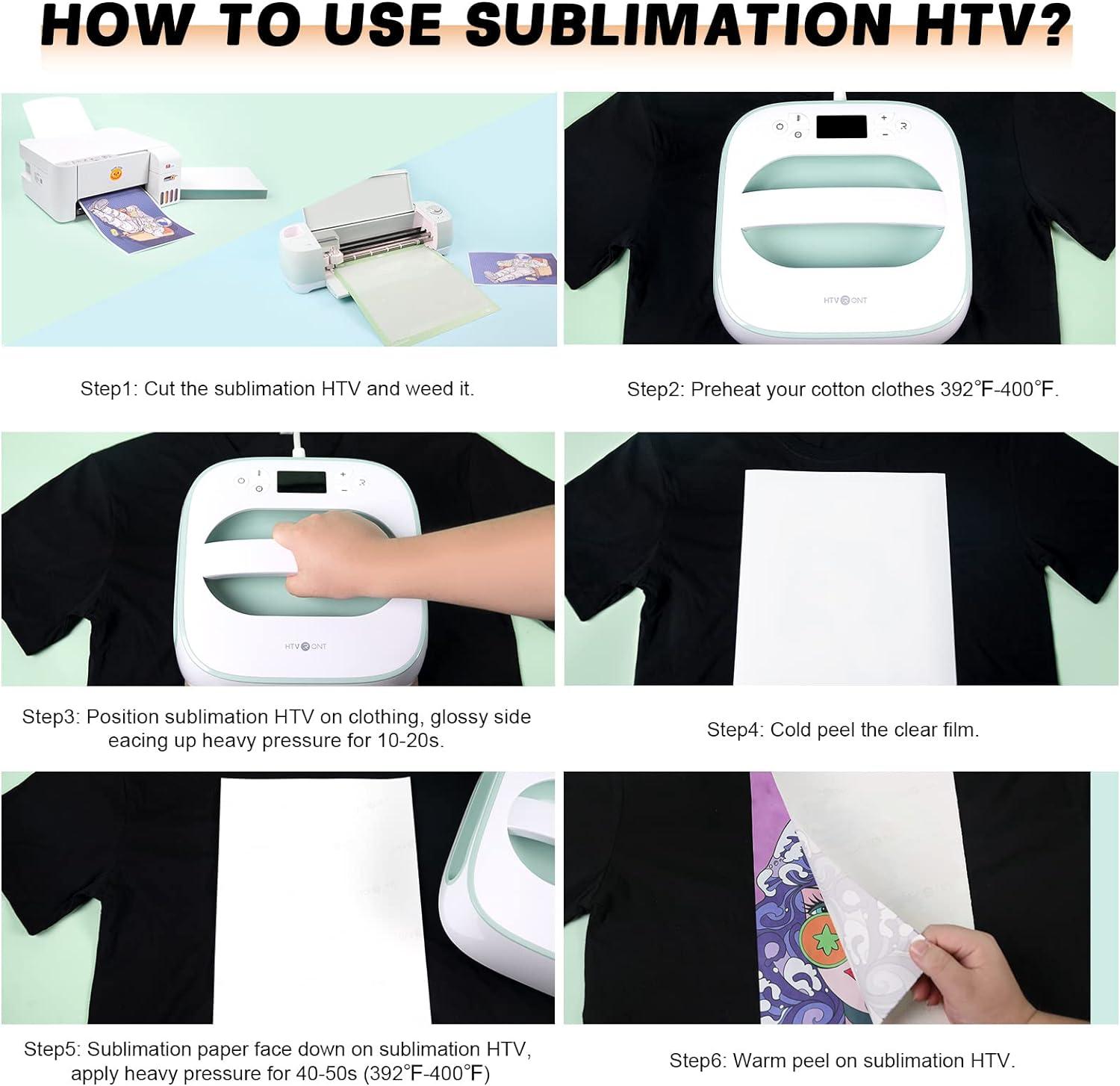 HOW TO USE SUBLIMATION HTV?

HTVRONT

Step1: Cut the sublimation HTV and weed it.

Step2: Preheat your cotton clothes 392℉-400℉.

HTVRONT

Step3: Position sublimation HTV on clothing, glossy side eacing up heavy pressure for 10-20s.

Step4: Cold peel the clear film.

Step5: Sublimation paper face down on sublimation HTV, apply heavy pressure for 40-50s (392℉-400℉)

Step6: Warm peel on sublimation HTV.