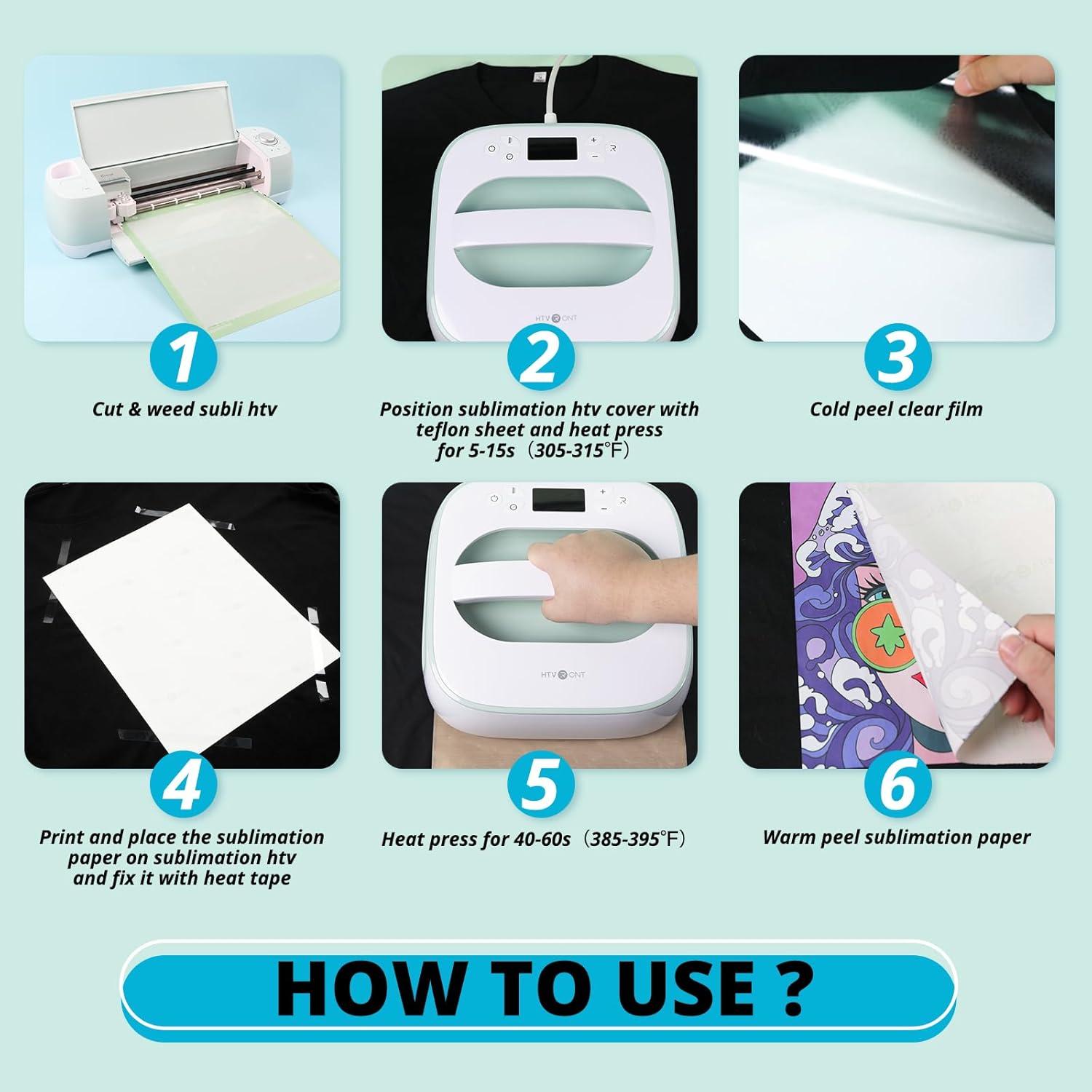 HTV RONT

1

Cut & weed subli htv

2

Position sublimation htv cover with teflon sheet and heat press for 5-15s（305-315℉）

3

Cold peel clear film

HTV RONT

4

Print and place the sublimation paper on sublimation htv and fix it with heat tape

5

Heat press for 40-60s（385-395℉）

6

Warm peel sublimation paper

HOW TO USE ?