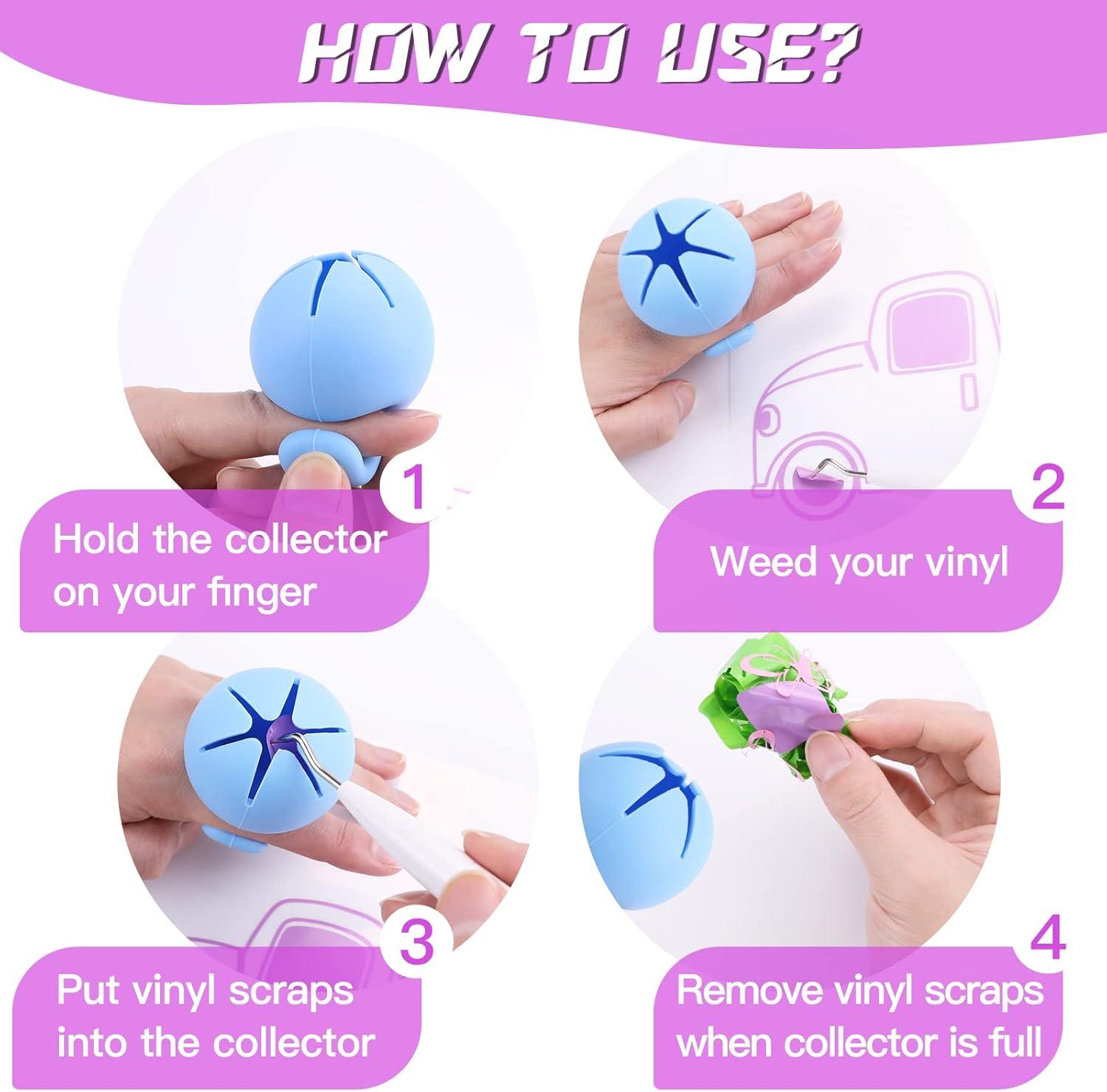 HOW TO USE?

1

Hold the collector on your finger

2

Weed your vinyl

3

Put vinyl scraps into the collector

4

Remove vinyl scraps when collector is full