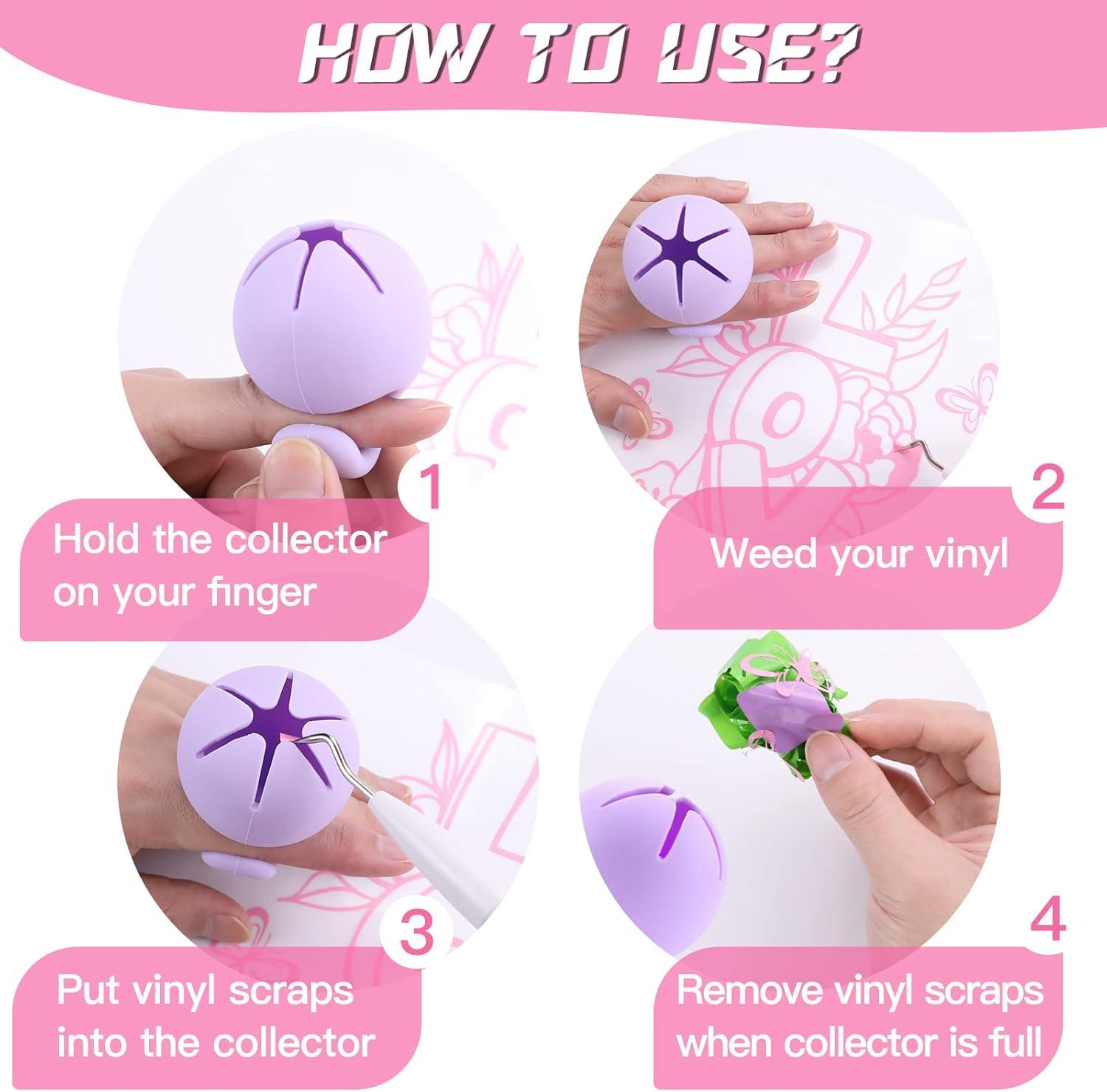 HOW TO USE?

1

Hold the collector on your finger

2

Weed your vinyl

3

Put vinyl scraps into the collector

4

Remove vinyl scraps when collector is full