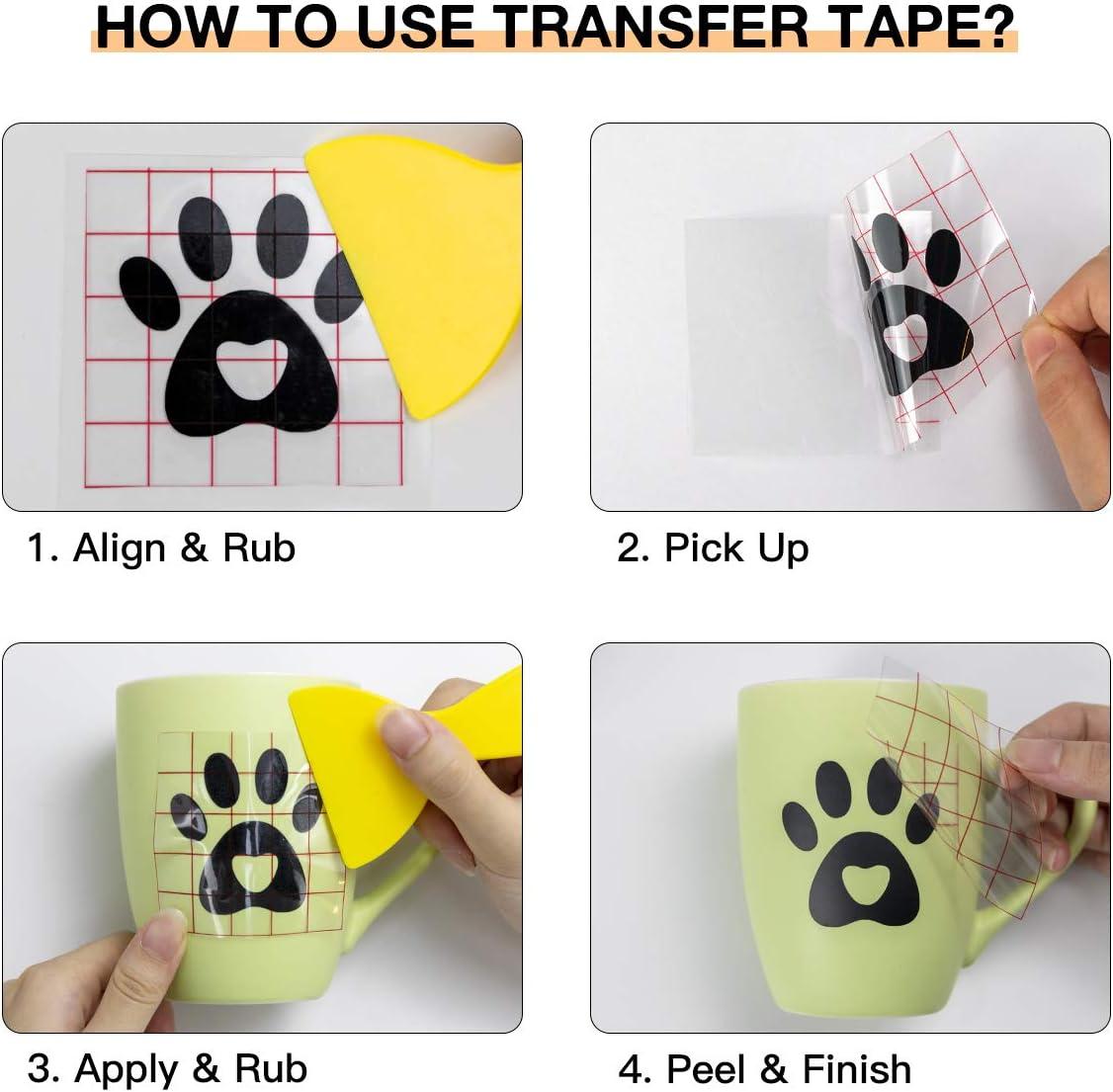 HOW TO USE TRANSFER TAPE?

1. Align & Rub

2. Pick Up

3. Apply & Rub

4. Peel & Finish