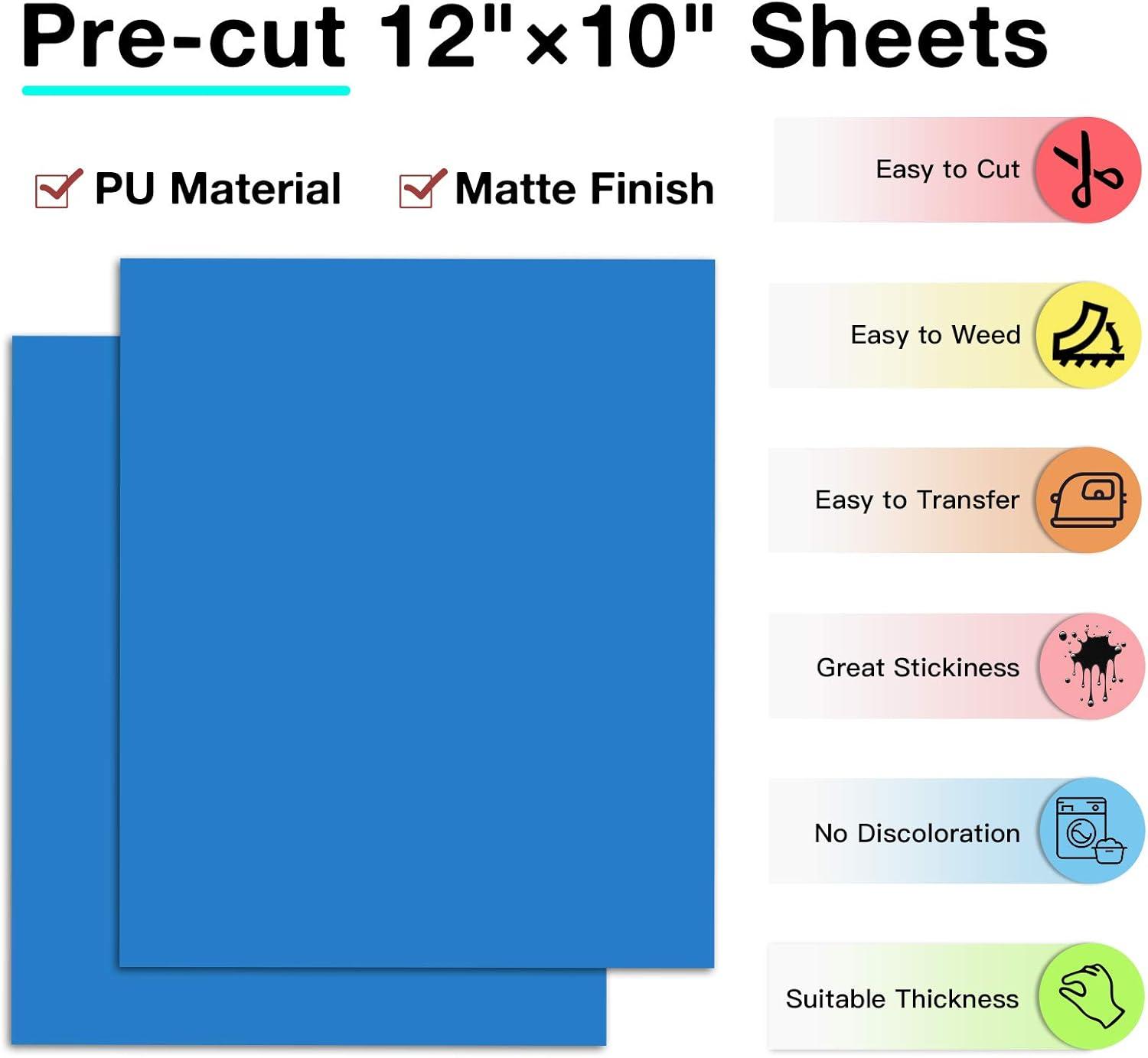 Pre-cut 12"×10" Sheets

☑ PU Material ☑ Matte Finish

Easy to Cut

Easy to Weed

Easy to Transfer

Great Stickiness

No Discoloration

Suitable Thickness