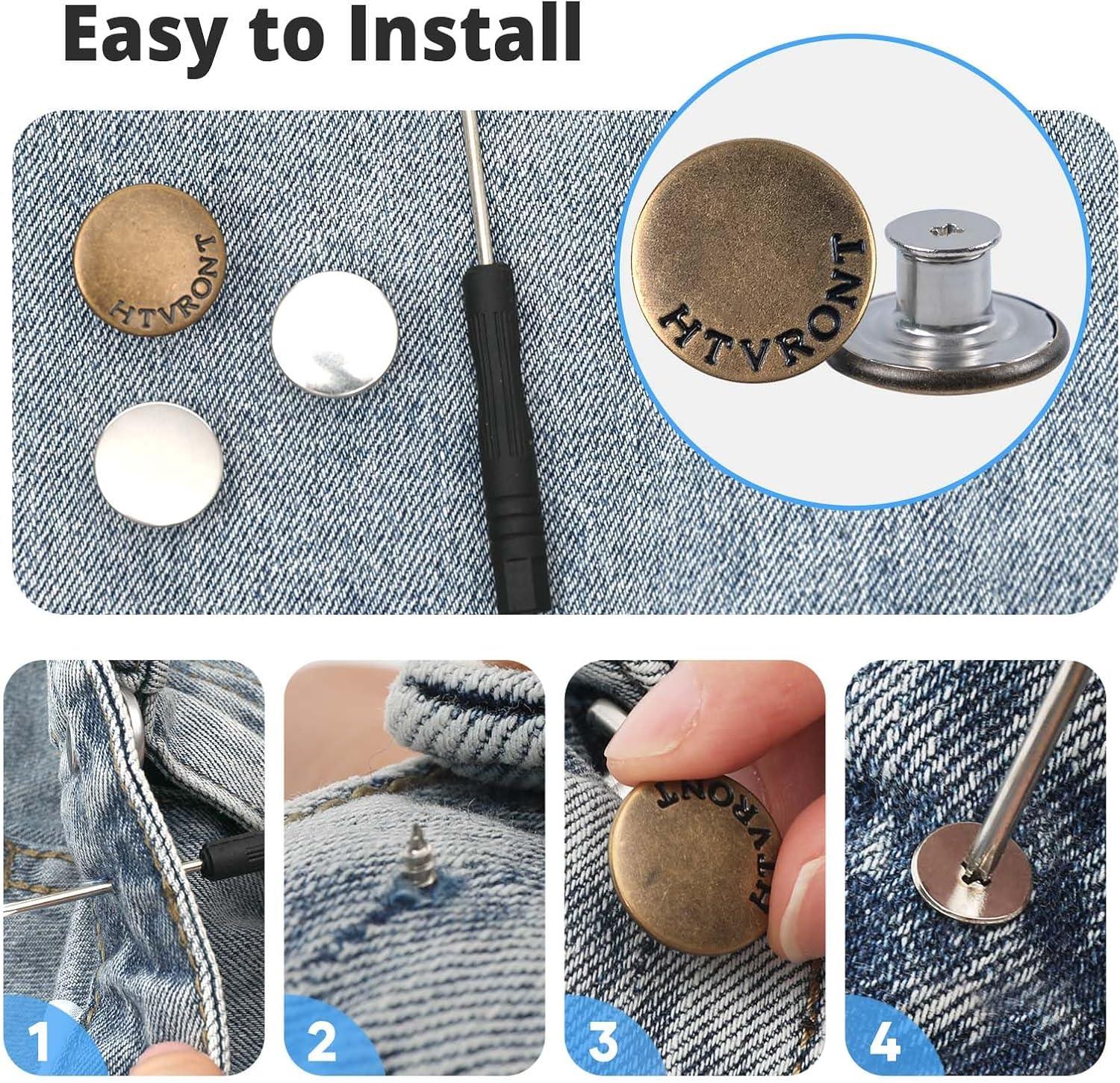 Easy to Install

HTVRONT

HTVRONT

1

2

HTVRONT

3

4