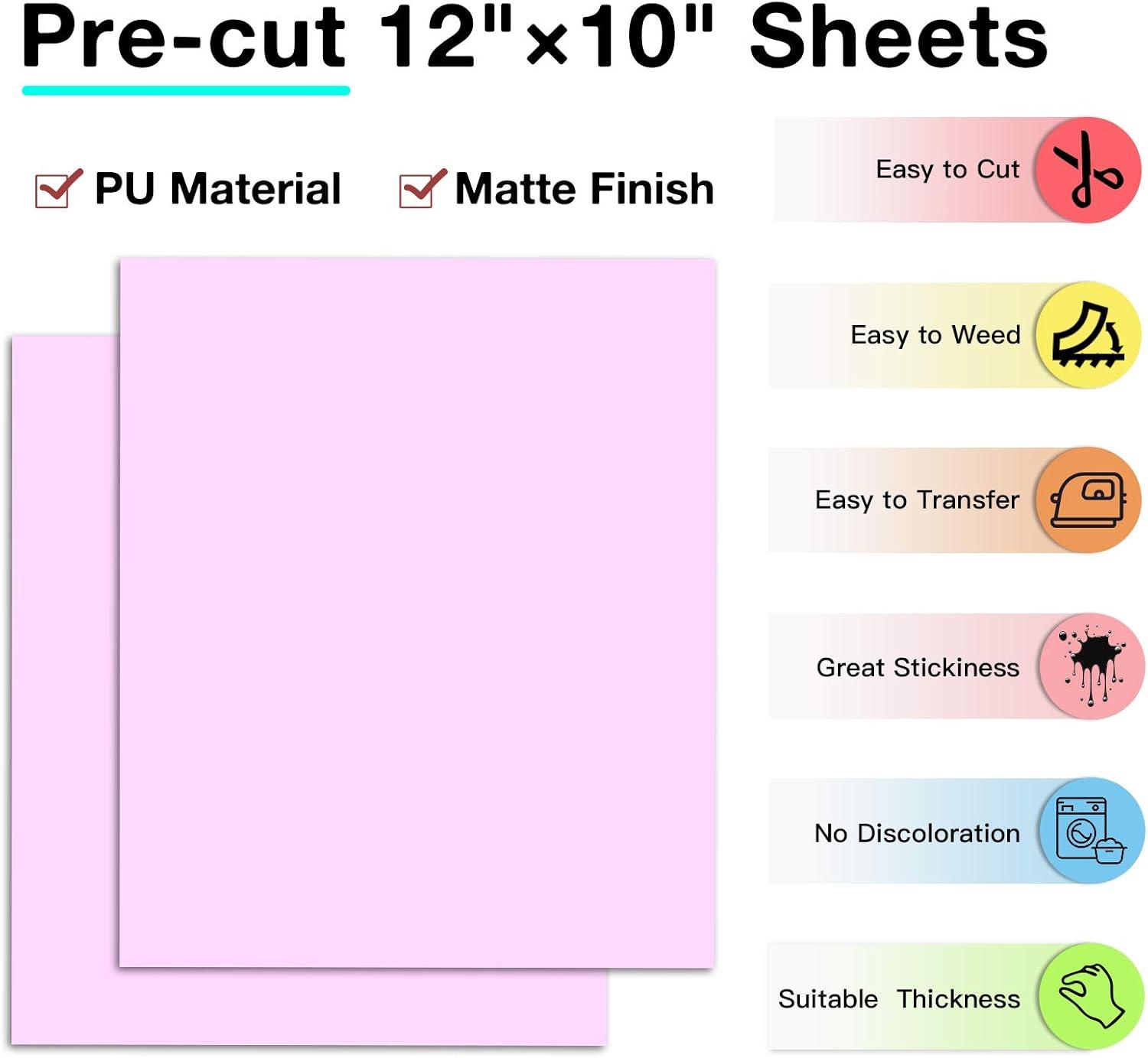 Pre-cut 12"×10" Sheets

☑ PU Material ☑ Matte Finish

Easy to Cut

Easy to Weed

Easy to Transfer

Great Stickiness

No Discoloration

Suitable Thickness