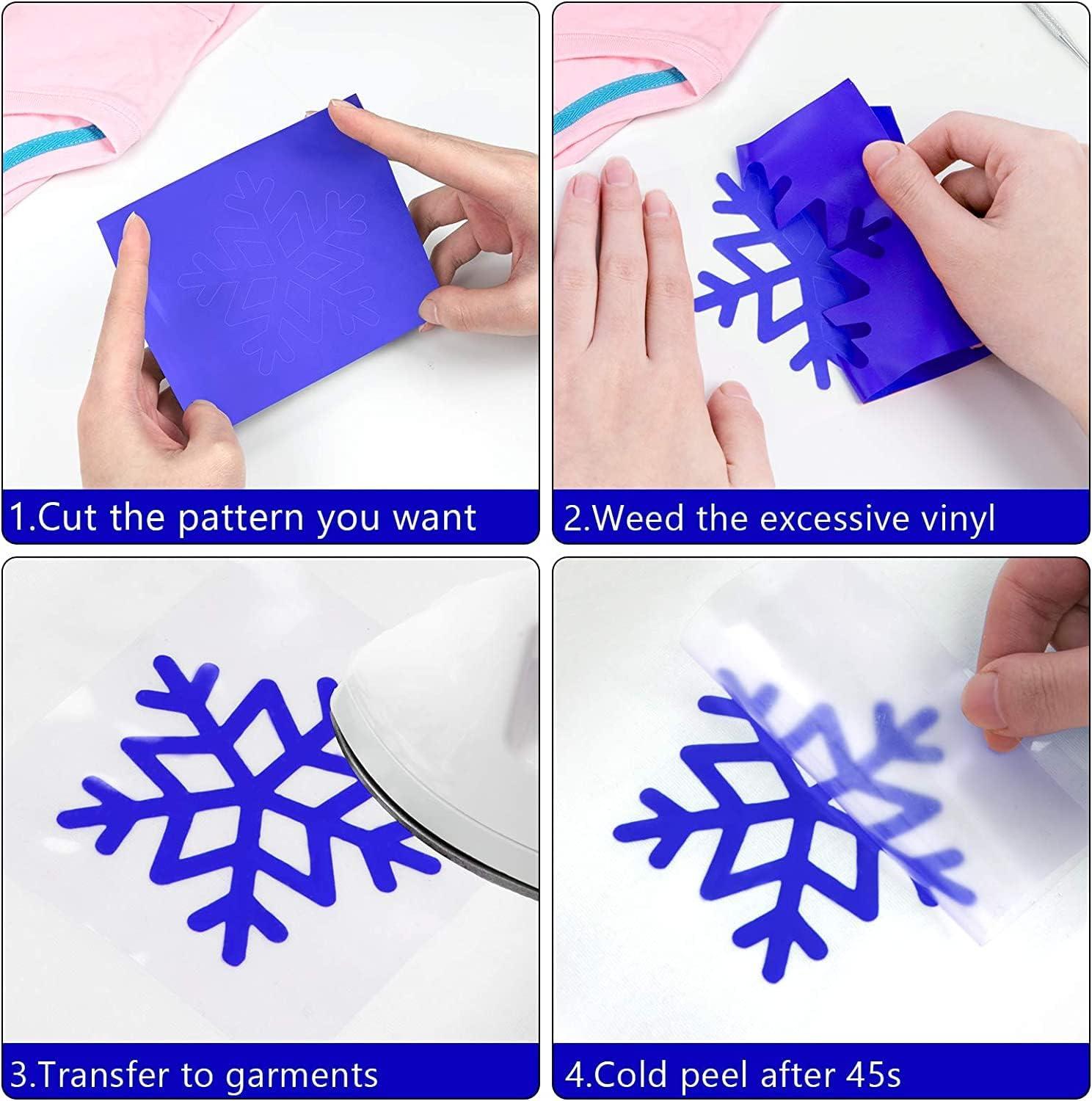 1.Cut the pattern you want

2.Weed the excessive vinyl

3.Transfer to garments

4.Cold peel after 45s