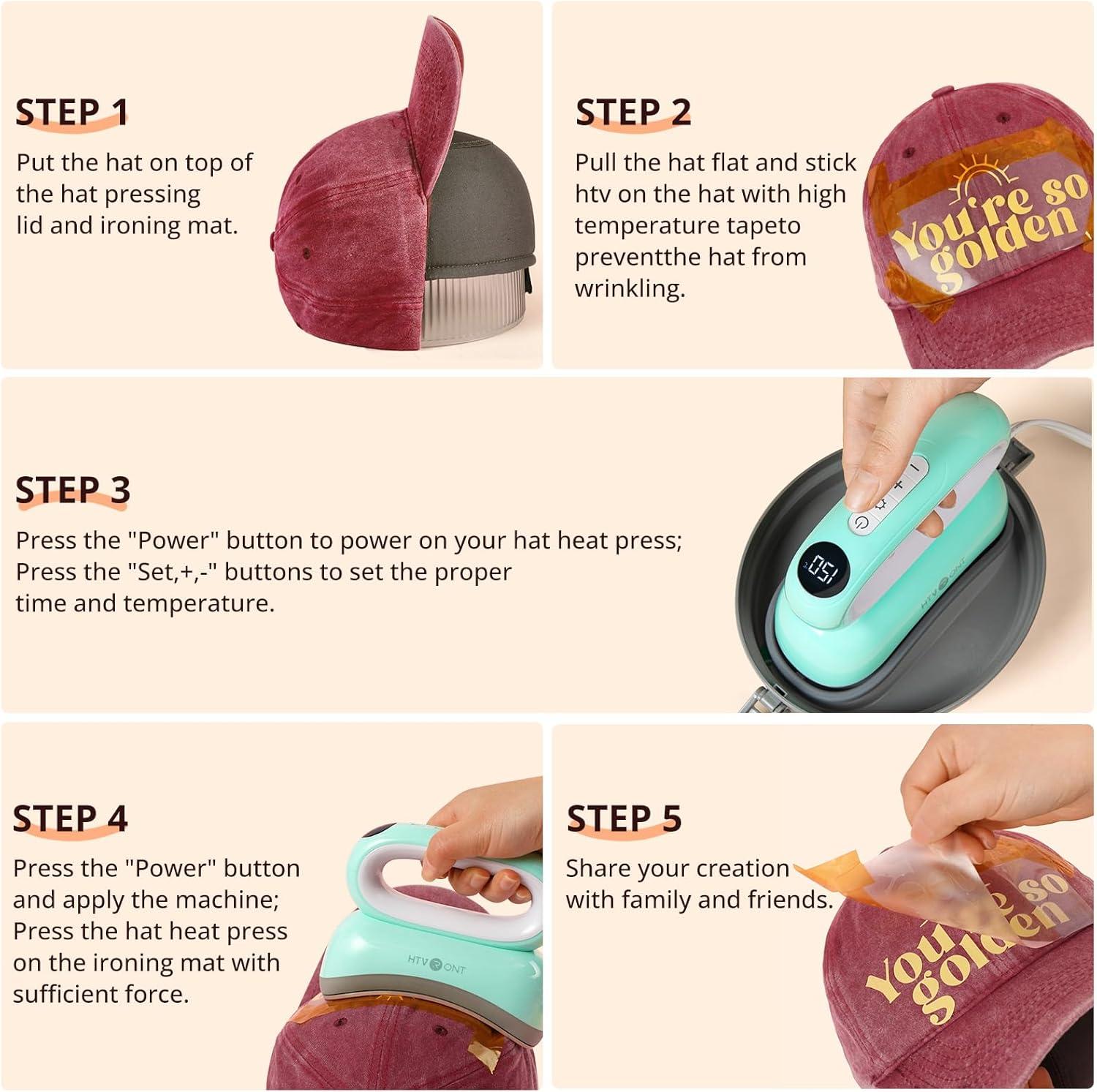 STEP 1

Put the hat on top of the hat pressing lid and ironing mat.

STEP 2

Pull the hat flat and stick htv on the hat with high temperature tapeto preventthe hat from wrinkling.

You're so golden

STEP 3

Press the "Power" button to power on your hat heat press; Press the "Set,+,-" buttons to set the proper time and temperature.

150

HTVRONT

STEP 4

Press the "Power" button and apply the machine; Press the hat heat press on the ironing mat with sufficient force.

HTVRONT

STEP 5

Share your creation with family and friends.

You're so golden