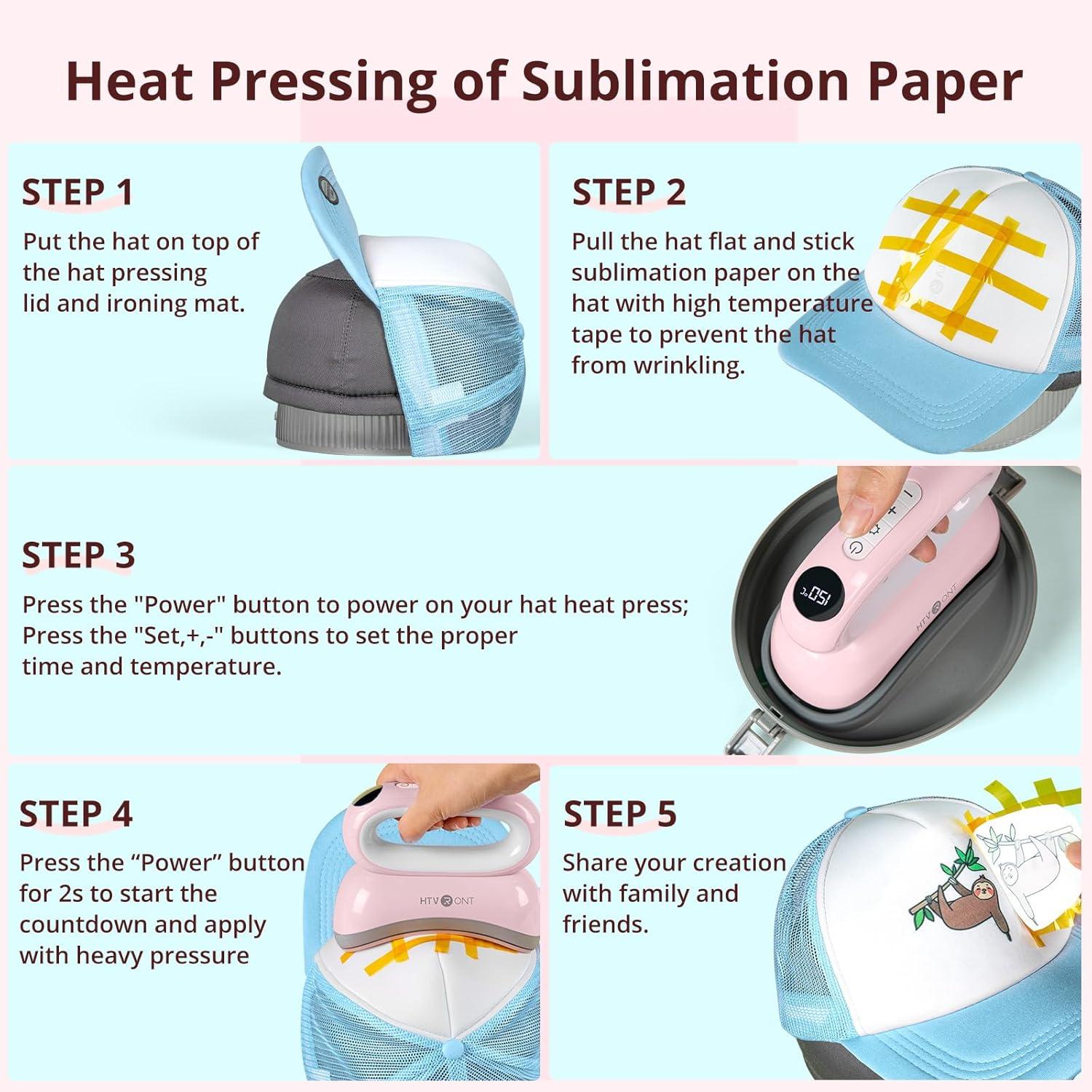 Heat Pressing of Sublimation Paper

STEP 1

Put the hat on top of the hat pressing lid and ironing mat.

STEP 2

Pull the hat flat and stick sublimation paper on the hat with high temperature tape to prevent the hat from wrinkling.

STEP 3

Press the "Power" button to power on your hat heat press; Press the "Set,+,-" buttons to set the proper time and temperature.

150°C

HTVRONT

STEP 4

Press the “Power” button for 2s to start the countdown and apply with heavy pressure

HTVRONT

STEP 5

Share your creation with family and friends.