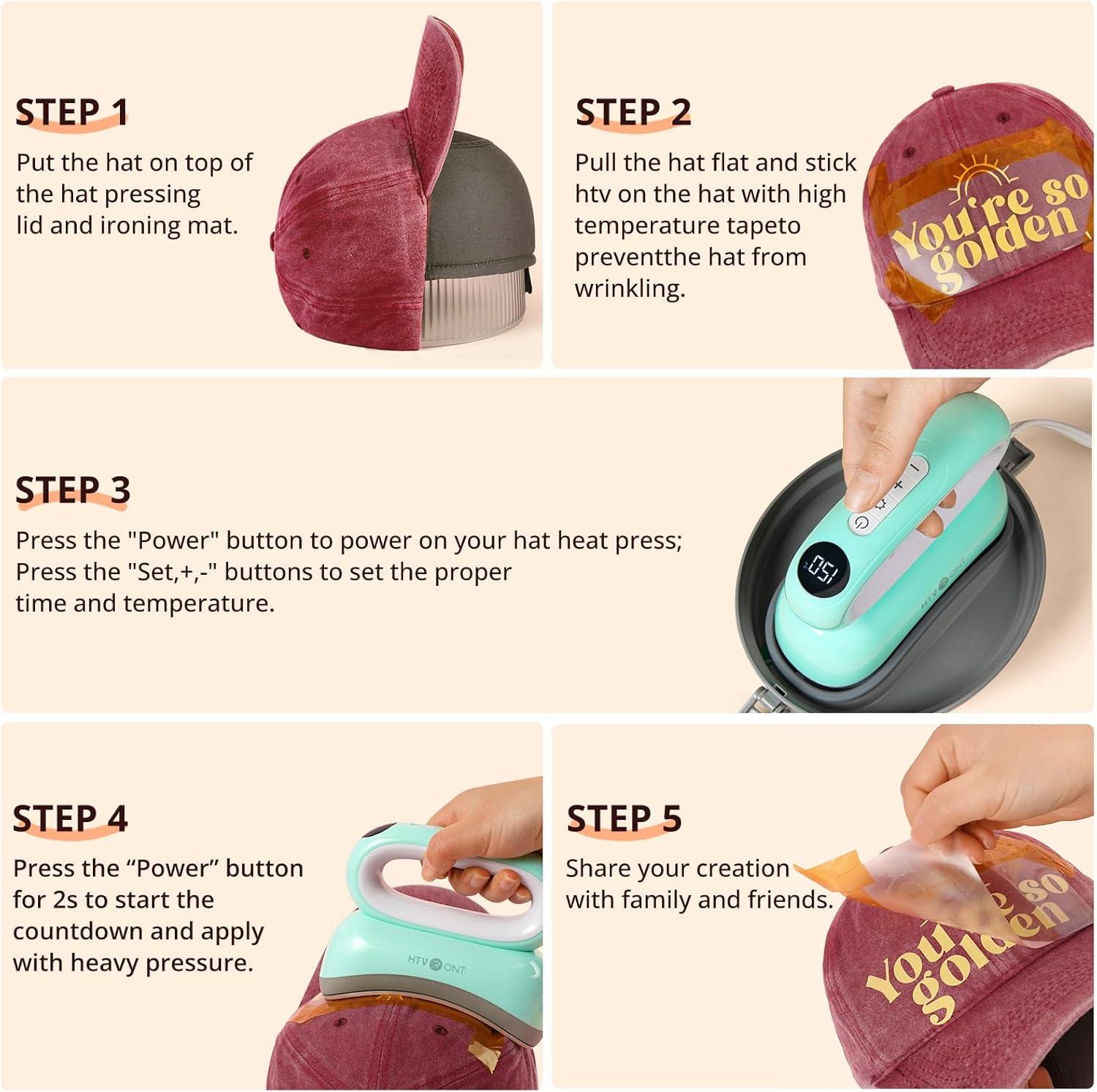 STEP 1

Put the hat on top of the hat pressing lid and ironing mat.

STEP 2

Pull the hat flat and stick htv on the hat with high temperature tapeto preventthe hat from wrinkling.

You're so golden

STEP 3

Press the "Power" button to power on your hat heat press; Press the "Set,+,-" buttons to set the proper time and temperature.

150

HTVRONT

STEP 4

Press the “Power” button for 2s to start the countdown and apply with heavy pressure.

HTVRONT

STEP 5

Share your creation with family and friends.

You're so golden