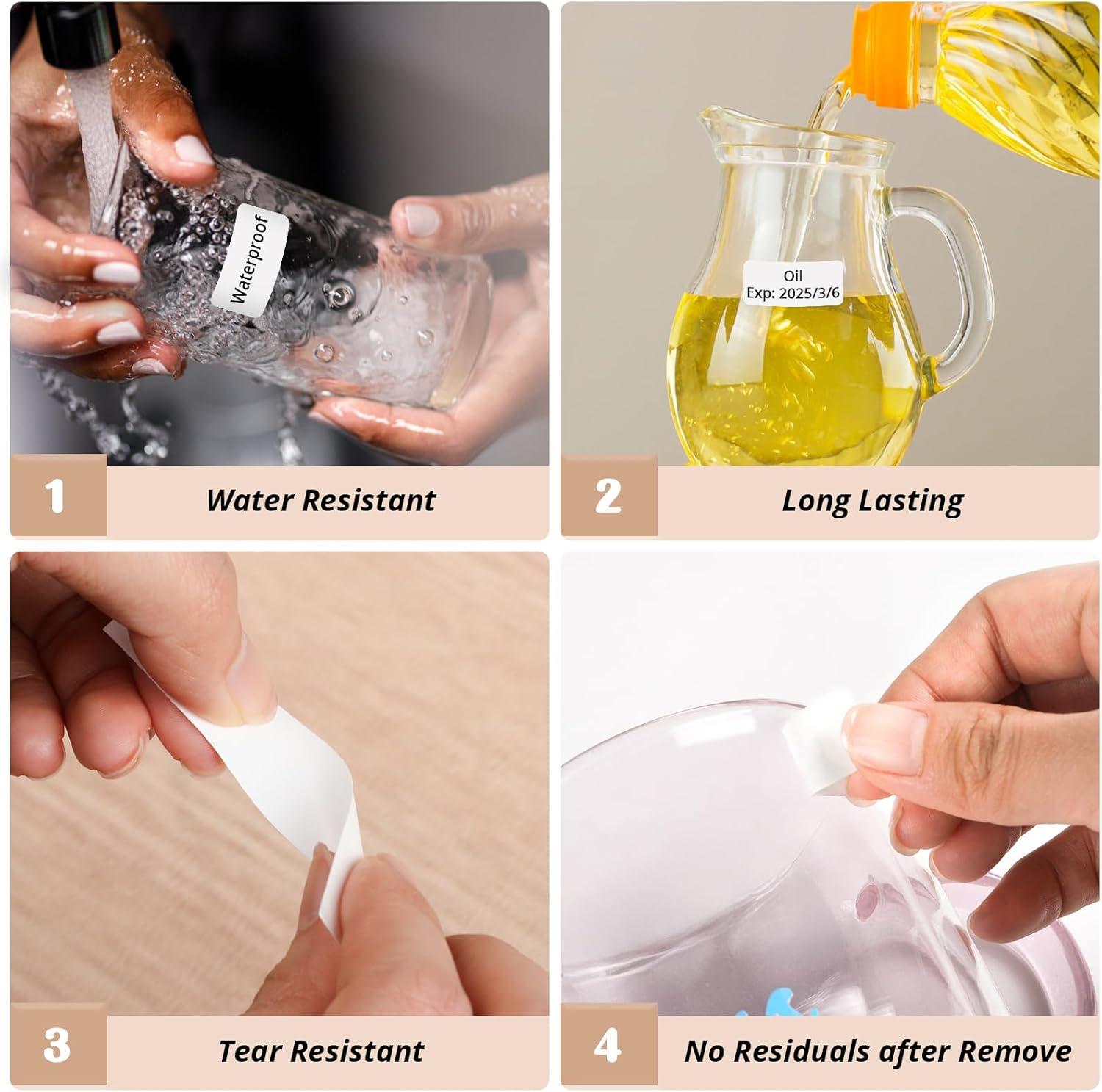 Waterproof

1 Water Resistant

Oil
Exp: 2025/3/6

2 Long Lasting

3 Tear Resistant

4 No Residuals after Remove