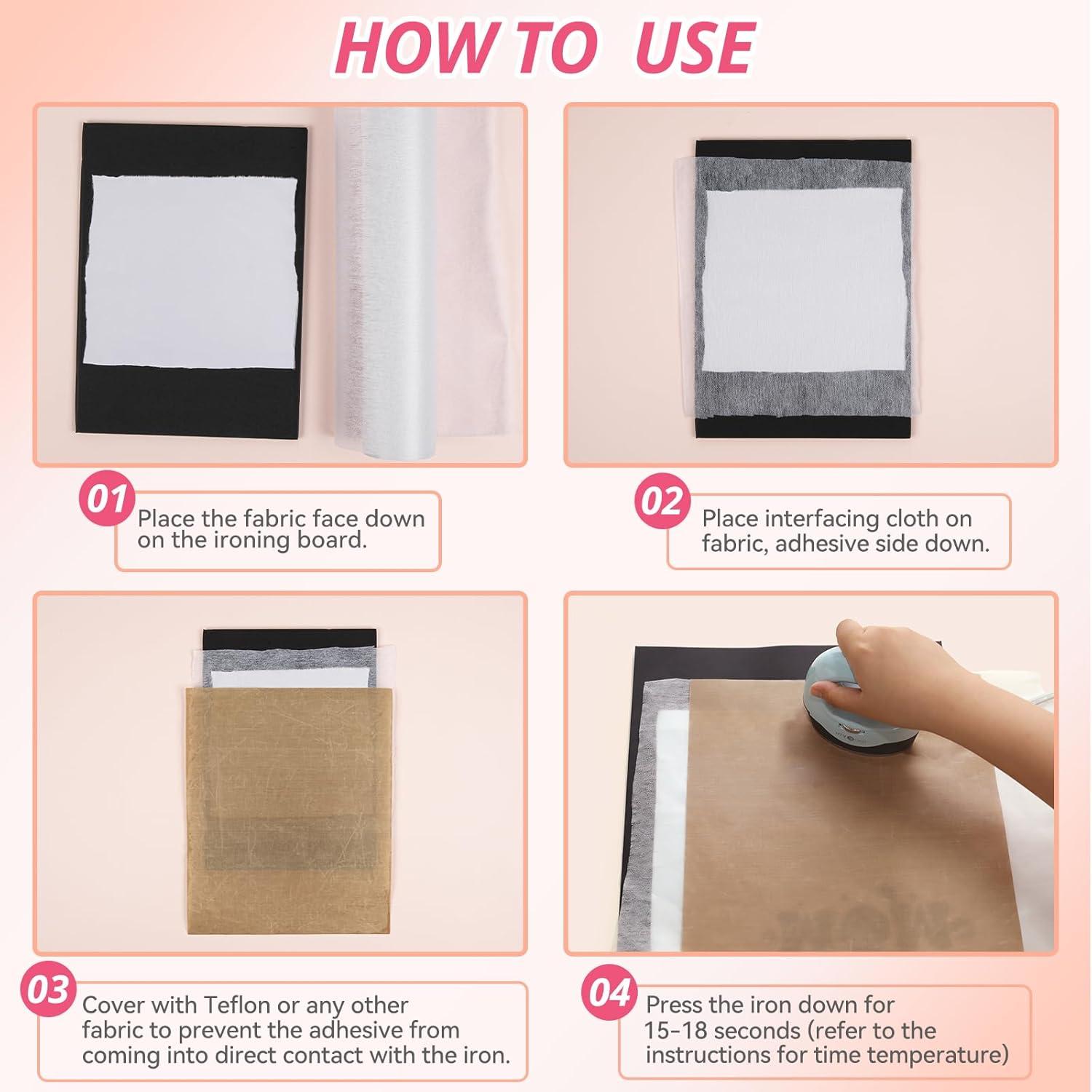 HOW TO USE

01
Place the fabric face down on the ironing board.

02
Place interfacing cloth on fabric, adhesive side down.

03
Cover with Teflon or any other fabric to prevent the adhesive from coming into direct contact with the iron.

04
Press the iron down for 15-18 seconds (refer to the instructions for time temperature)