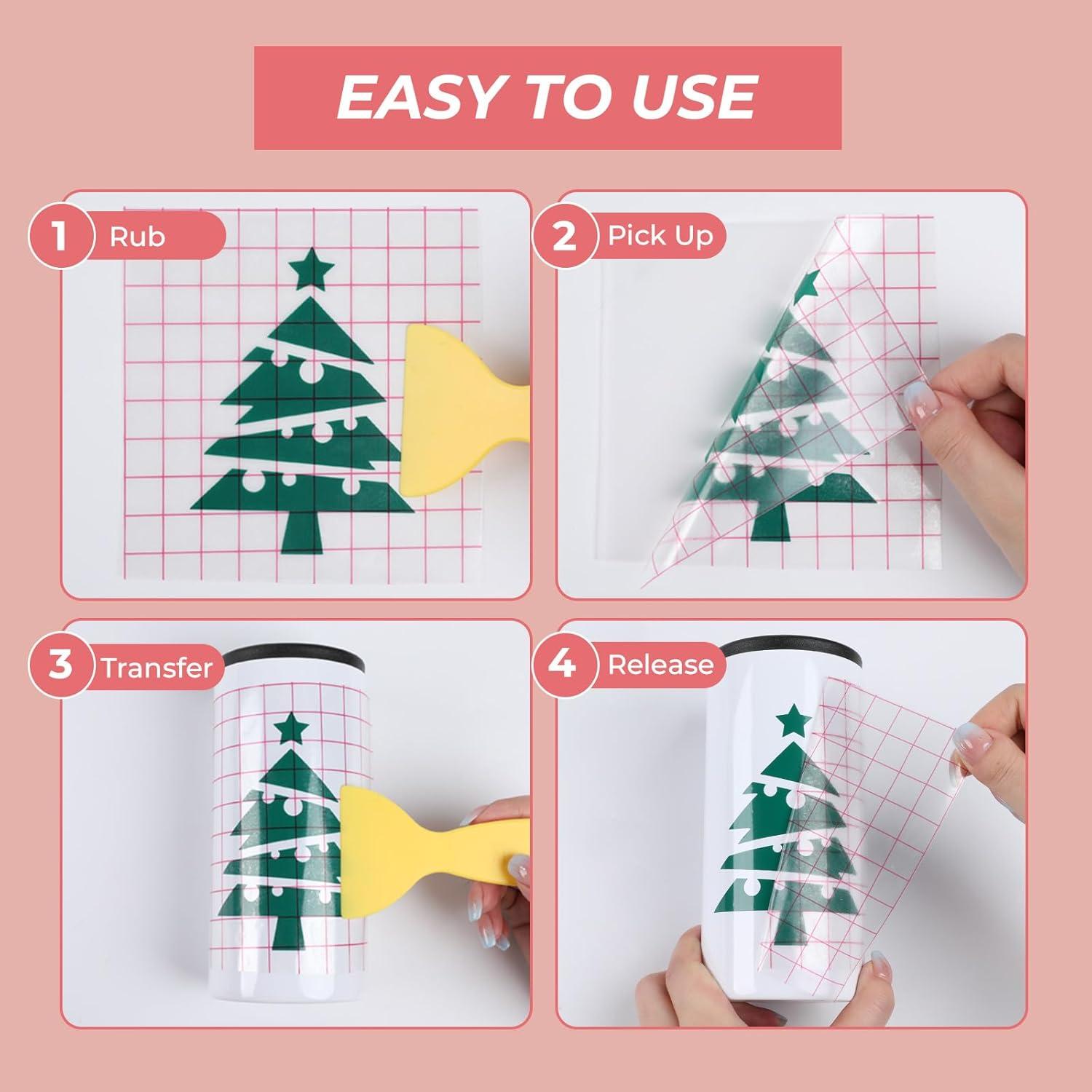 EASY TO USE

1 Rub

2 Pick Up

3 Transfer

4 Release