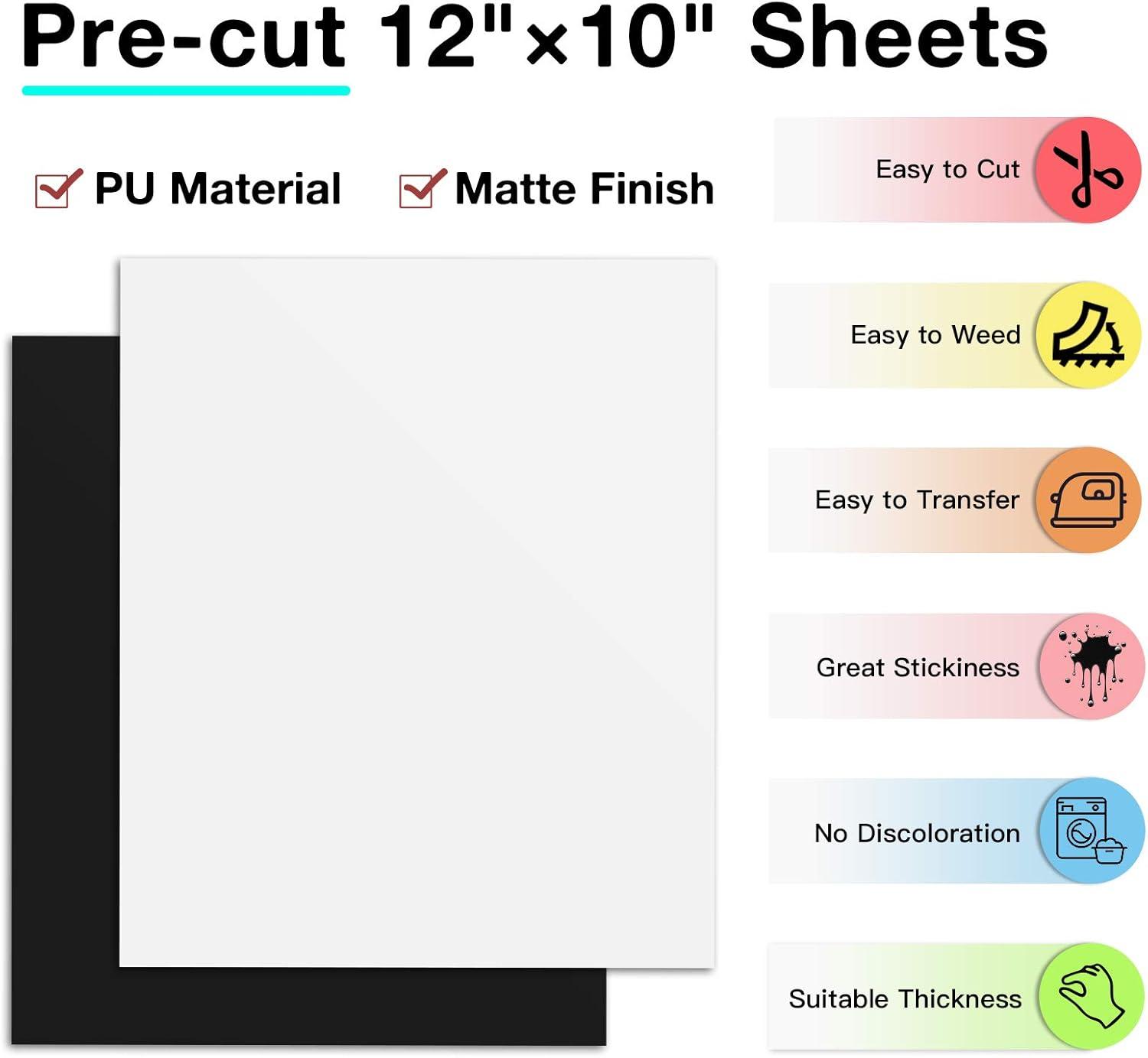 Pre-cut 12"×10" Sheets

☑ PU Material ☑ Matte Finish

Easy to Cut

Easy to Weed

Easy to Transfer

Great Stickiness

No Discoloration

Suitable Thickness